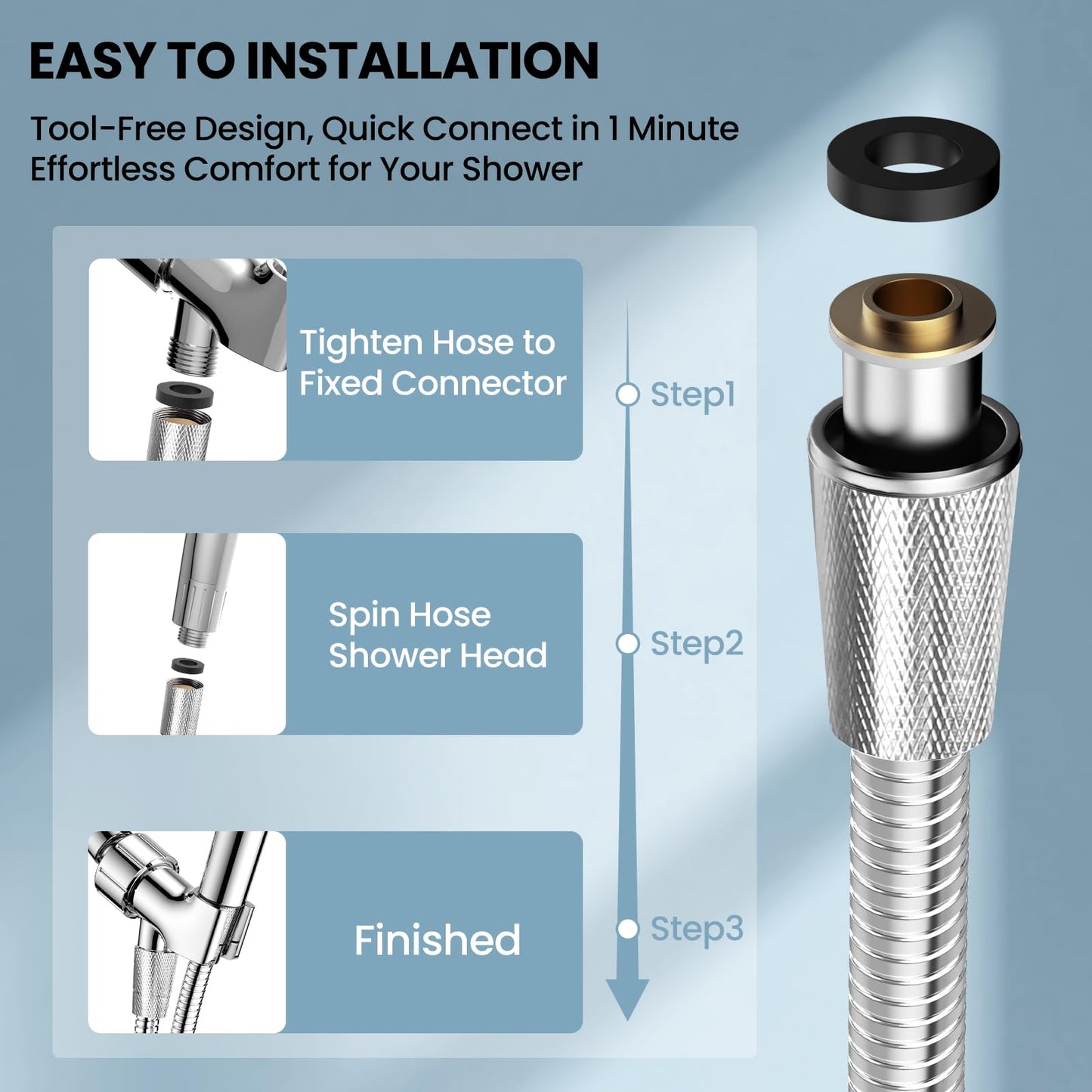 EASY TO INSTALLATION

Tool-Free Design, Quick Connect in 1 Minute
Effortless Comfort for Your Shower

Tighten Hose to Fixed Connector

Step1

Spin Hose Shower Head

Step2

Finished

Step3