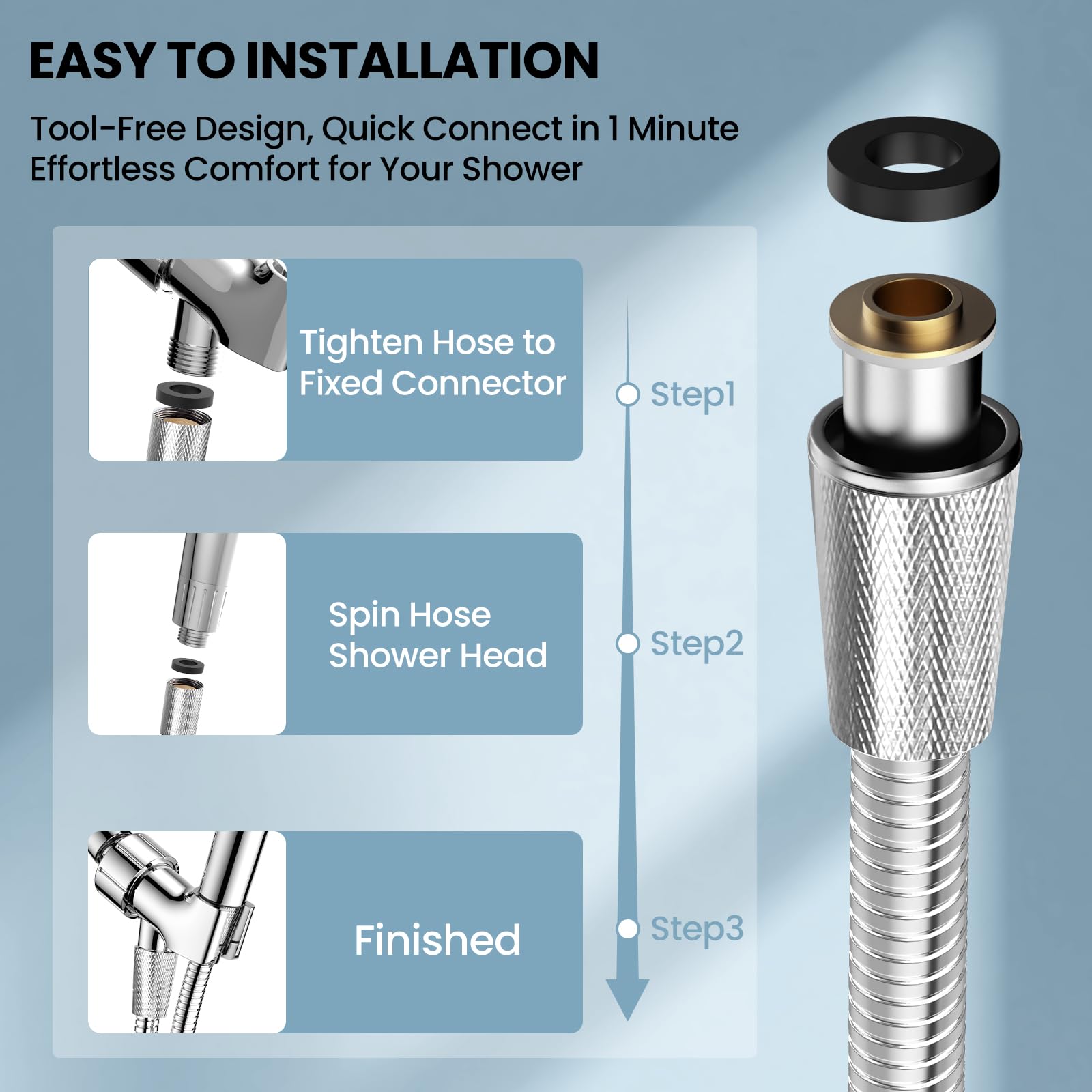 EASY TO INSTALLATION

Tool-Free Design, Quick Connect in 1 Minute
Effortless Comfort for Your Shower

Tighten Hose to Fixed Connector

Step1

Spin Hose Shower Head

Step2

Finished

Step3