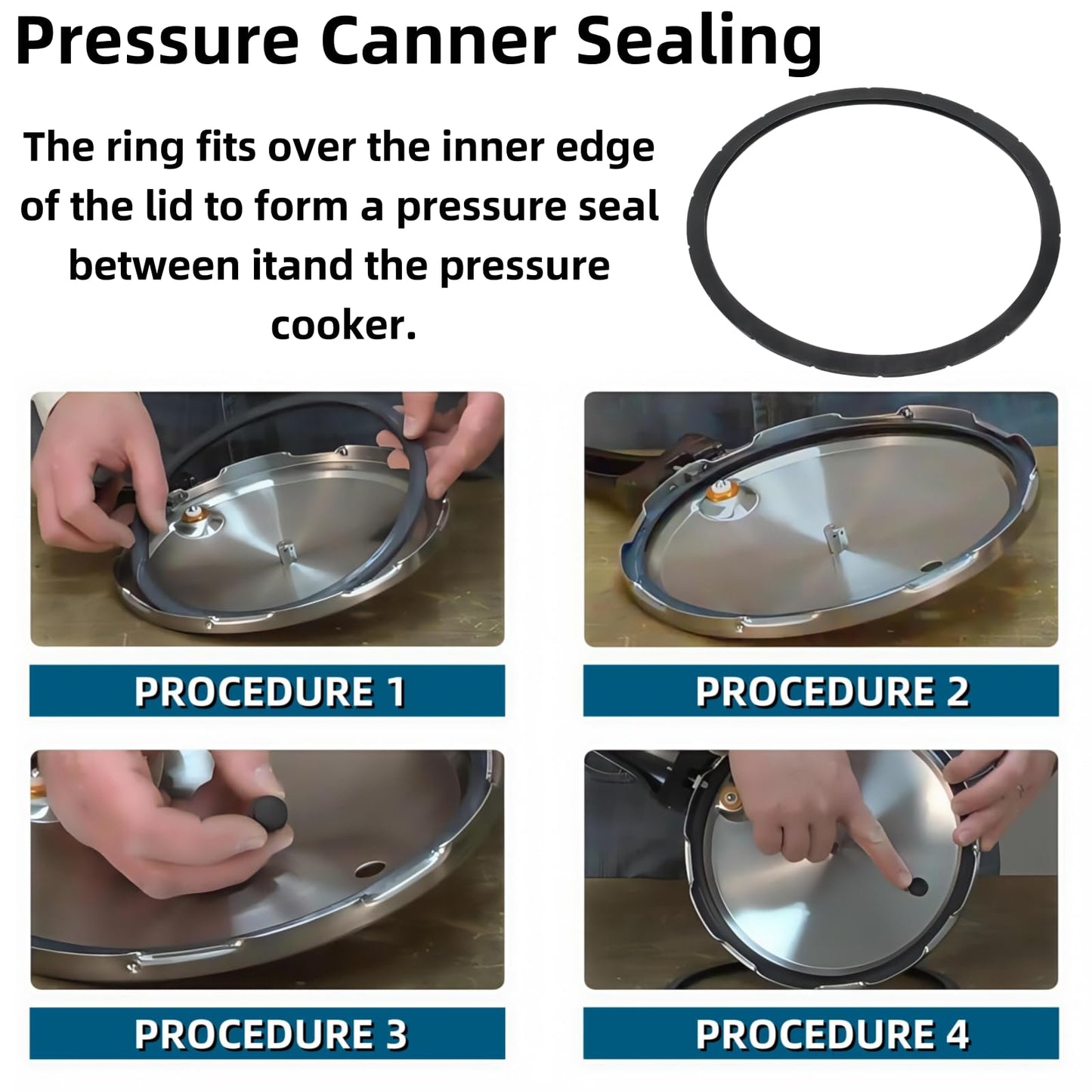 Pressure Canner Sealing

The ring fits over the inner edge of the lid to form a pressure seal between itand the pressure cooker.

PROCEDURE 1

PROCEDURE 2

PROCEDURE 3

PROCEDURE 4