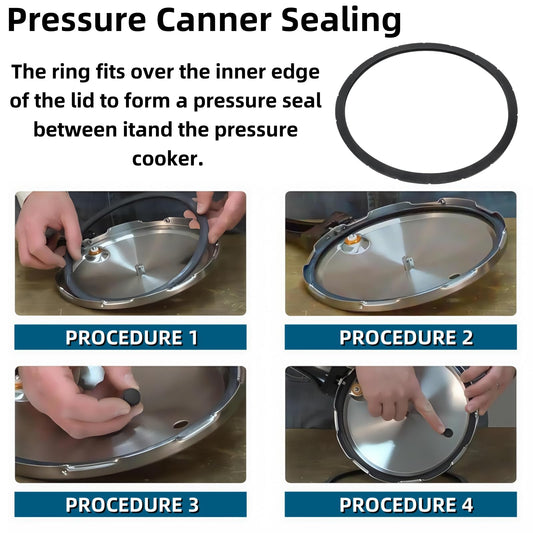 Pressure Canner Sealing

The ring fits over the inner edge of the lid to form a pressure seal between itand the pressure cooker.

PROCEDURE 1

PROCEDURE 2

PROCEDURE 3

PROCEDURE 4