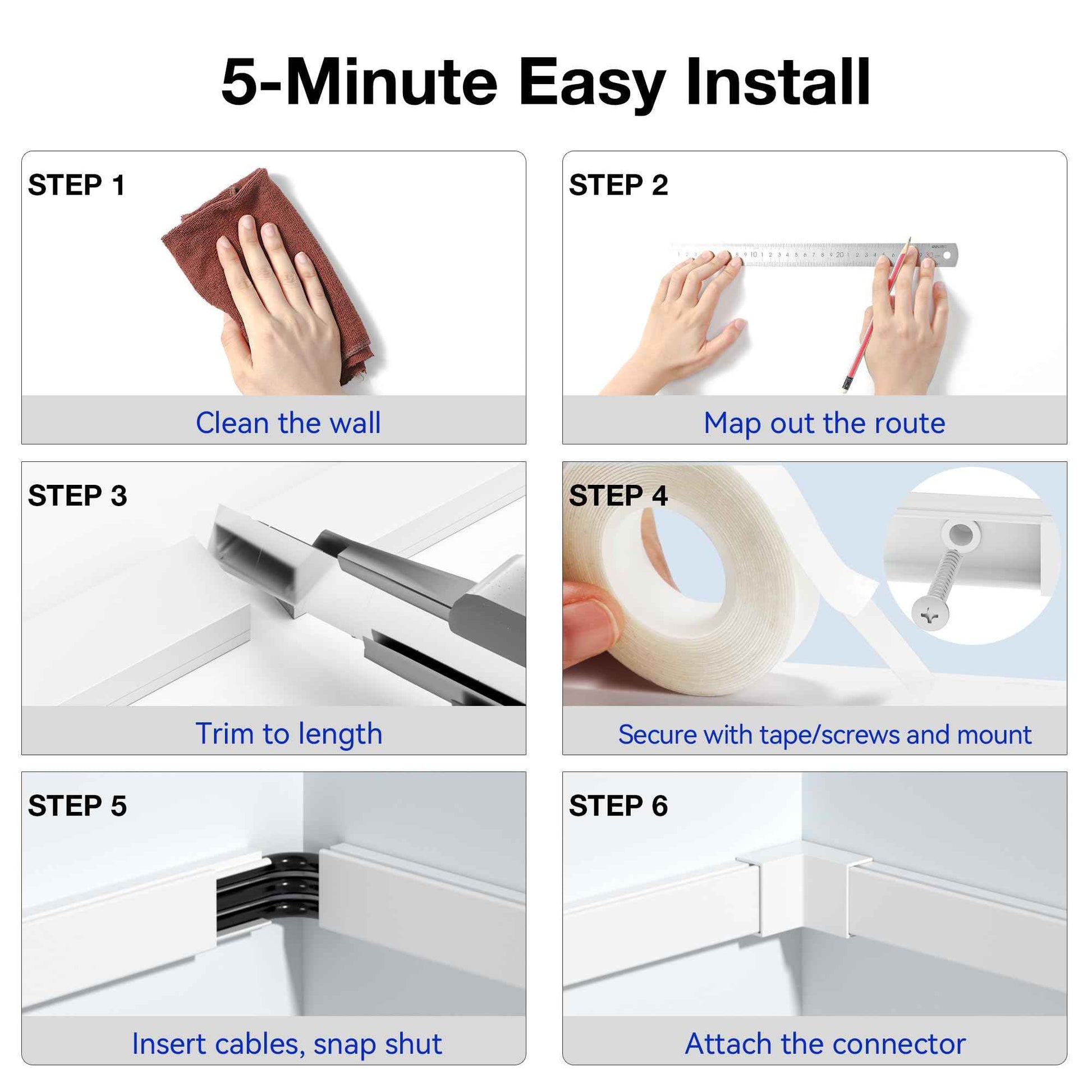 5-Minute Easy Install

STEP 1

Clean the wall

STEP 2

Map out the route

STEP 3

Trim to length

STEP 4

Secure with tape/screws and mount

STEP 5

Insert cables, snap shut

STEP 6

Attach the connector