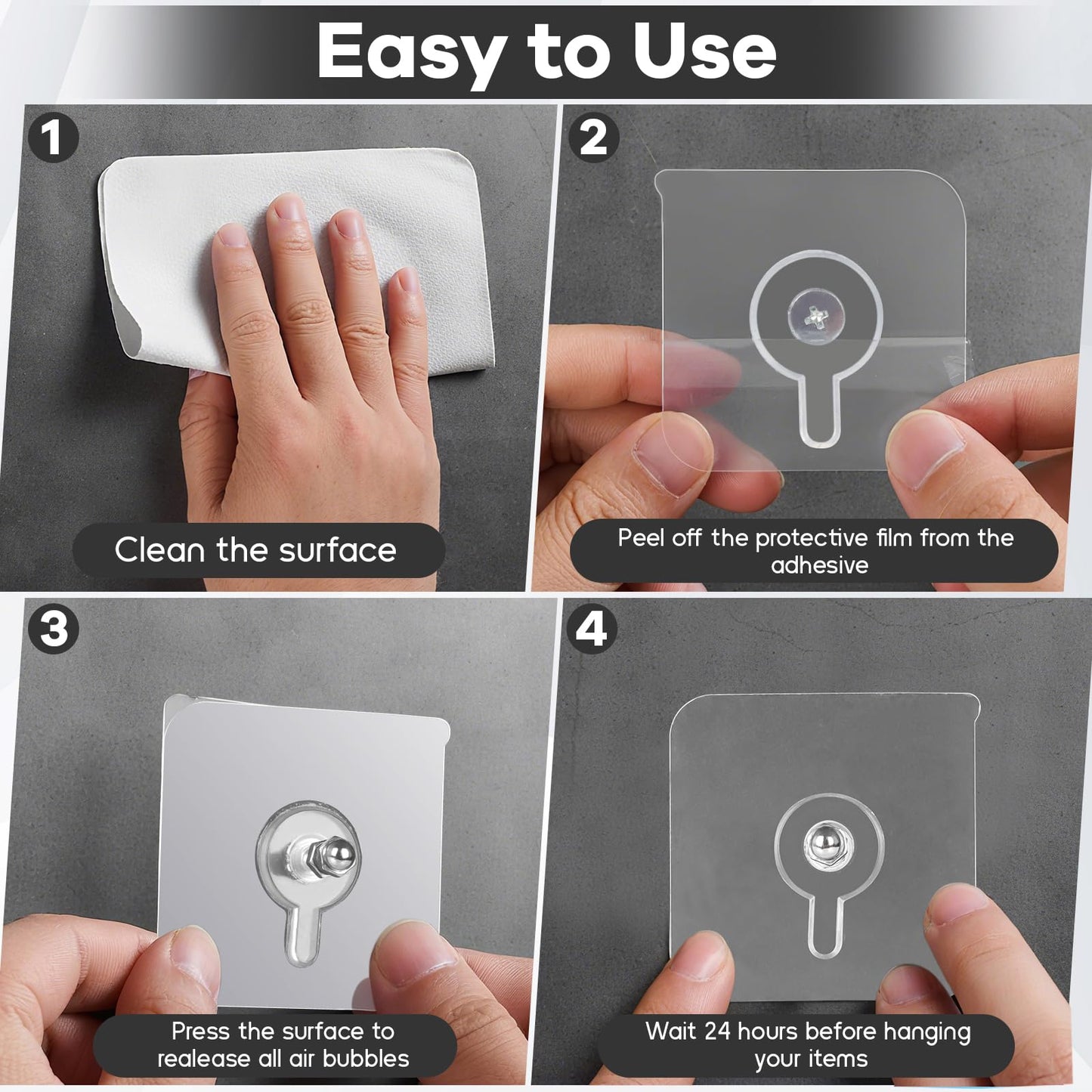 Easy to Use

1

Clean the surface

2

Peel off the protective film from the adhesive

3

Press the surface to realease all air bubbles

4

Wait 24 hours before hanging your items