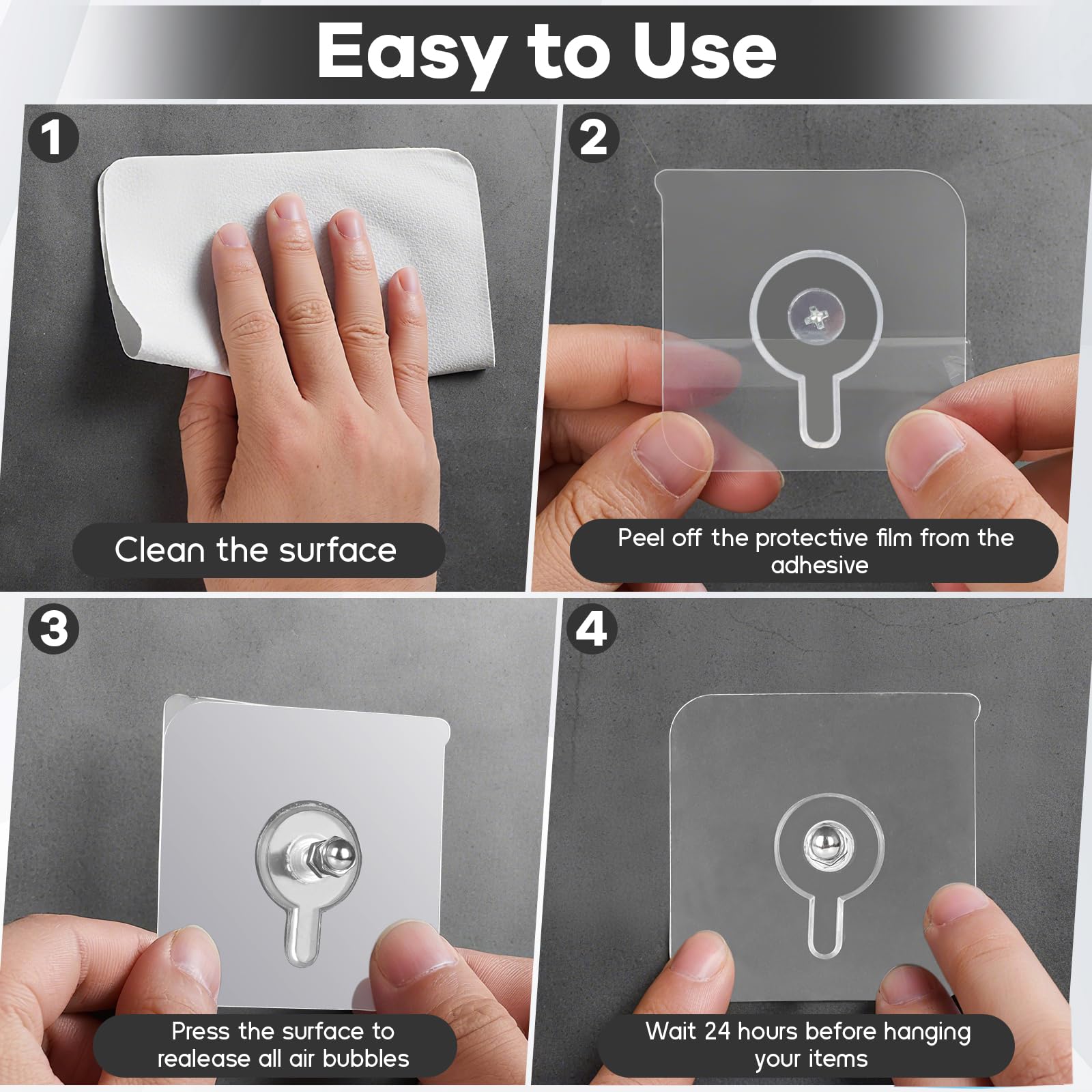 Easy to Use

1

Clean the surface

2

Peel off the protective film from the adhesive

3

Press the surface to realease all air bubbles

4

Wait 24 hours before hanging your items