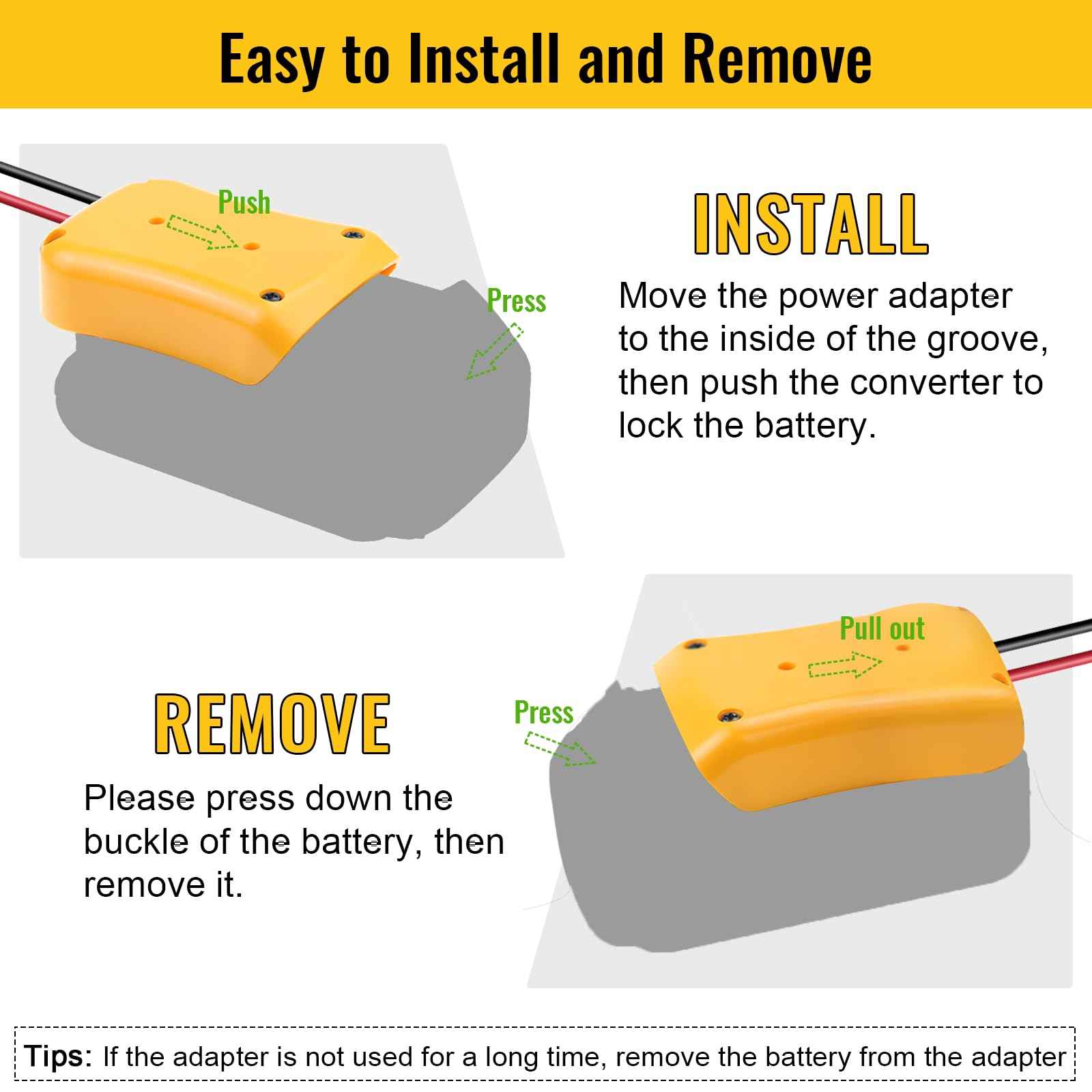 Easy to Install and Remove

Push

Press

INSTALL

Move the power adapter to the inside of the groove, then push the converter to lock the battery.

Pull out

Press

REMOVE

Please press down the buckle of the battery, then remove it.

Tips: If the adapter is not used for a long time, remove the battery from the adapter