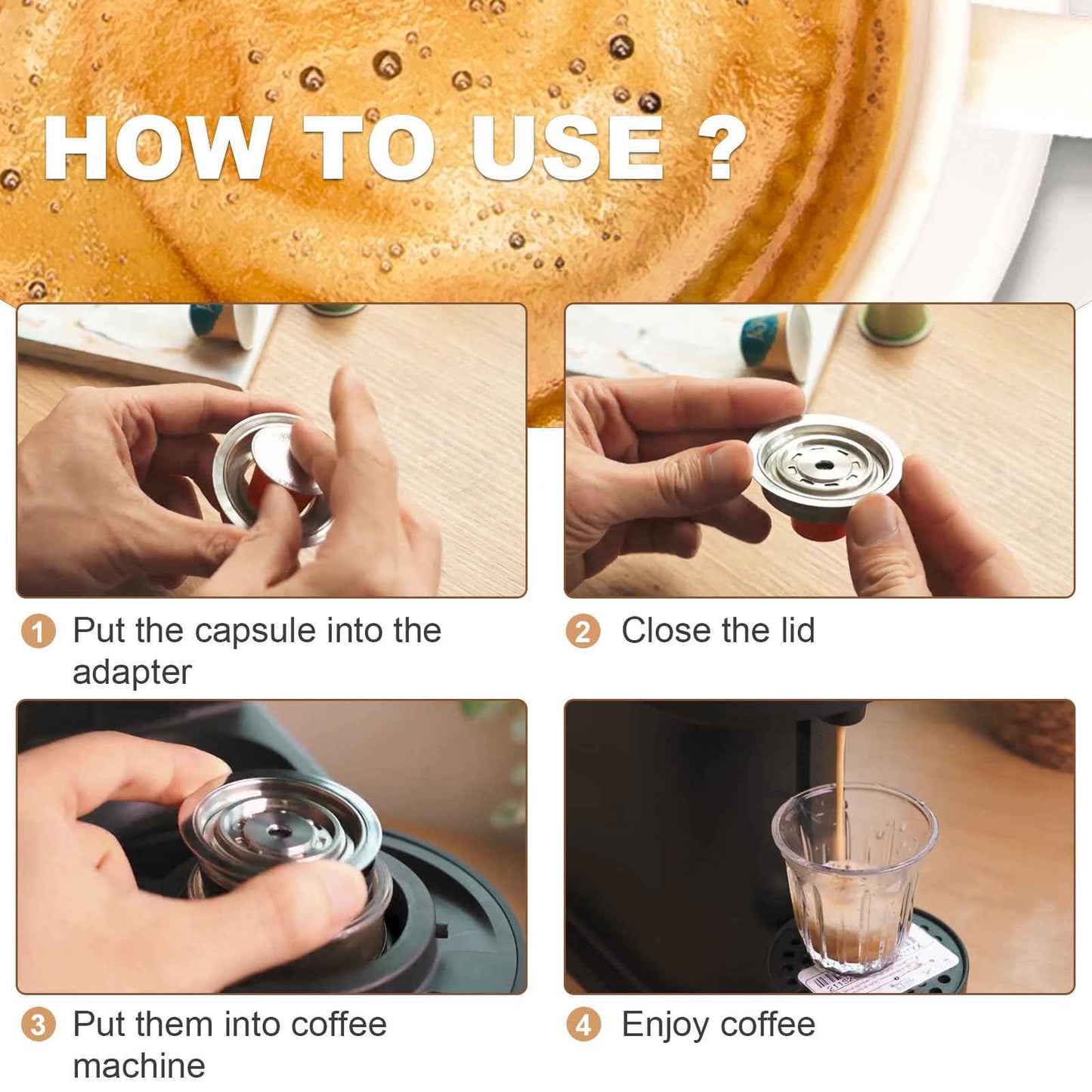 HOW TO USE ?

1 Put the capsule into the adapter

2 Close the lid

3 Put them into coffee machine

4 Enjoy coffee