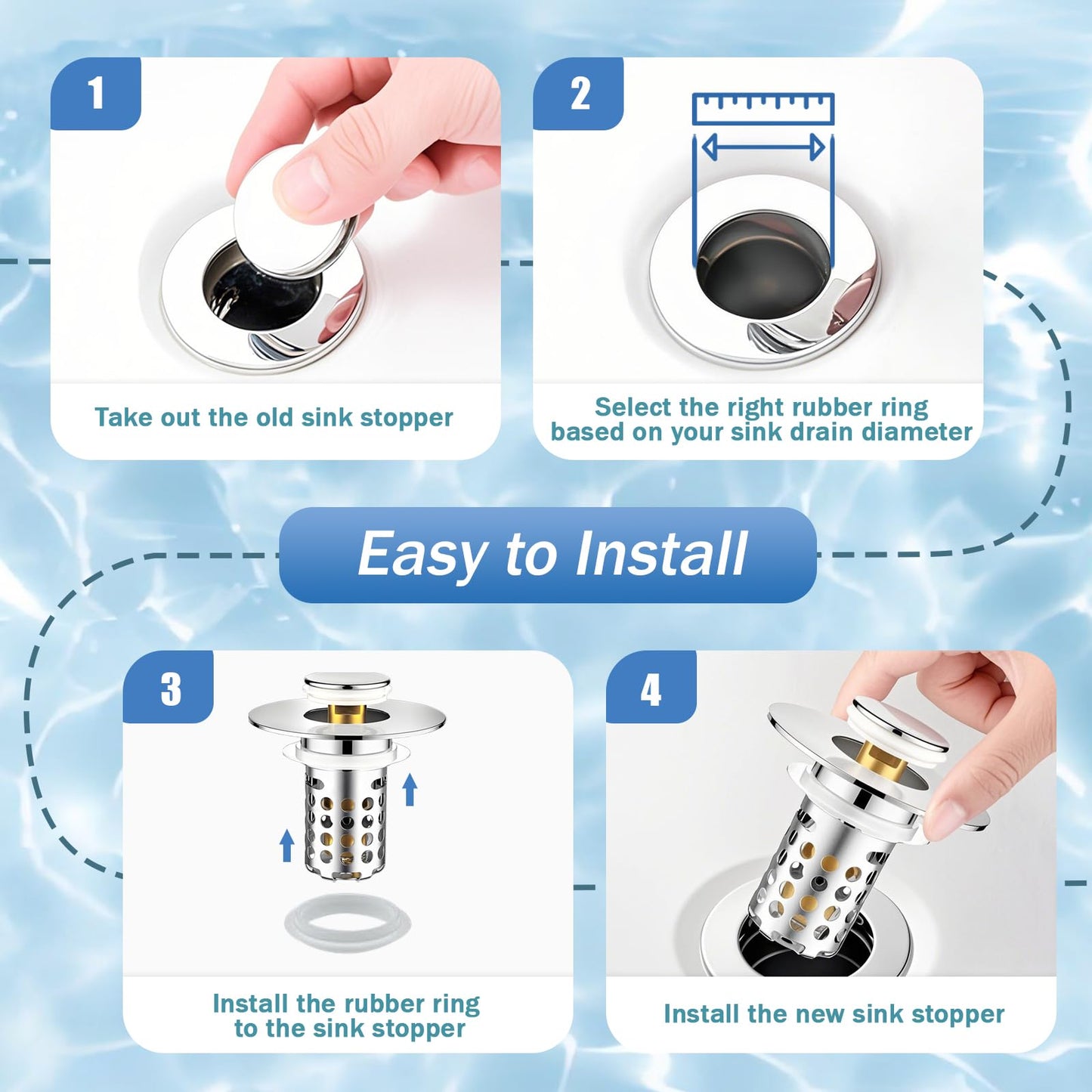 1

Take out the old sink stopper

2

Select the right rubber ring based on your sink drain diameter

Easy to Install

3

Install the rubber ring to the sink stopper

4

Install the new sink stopper