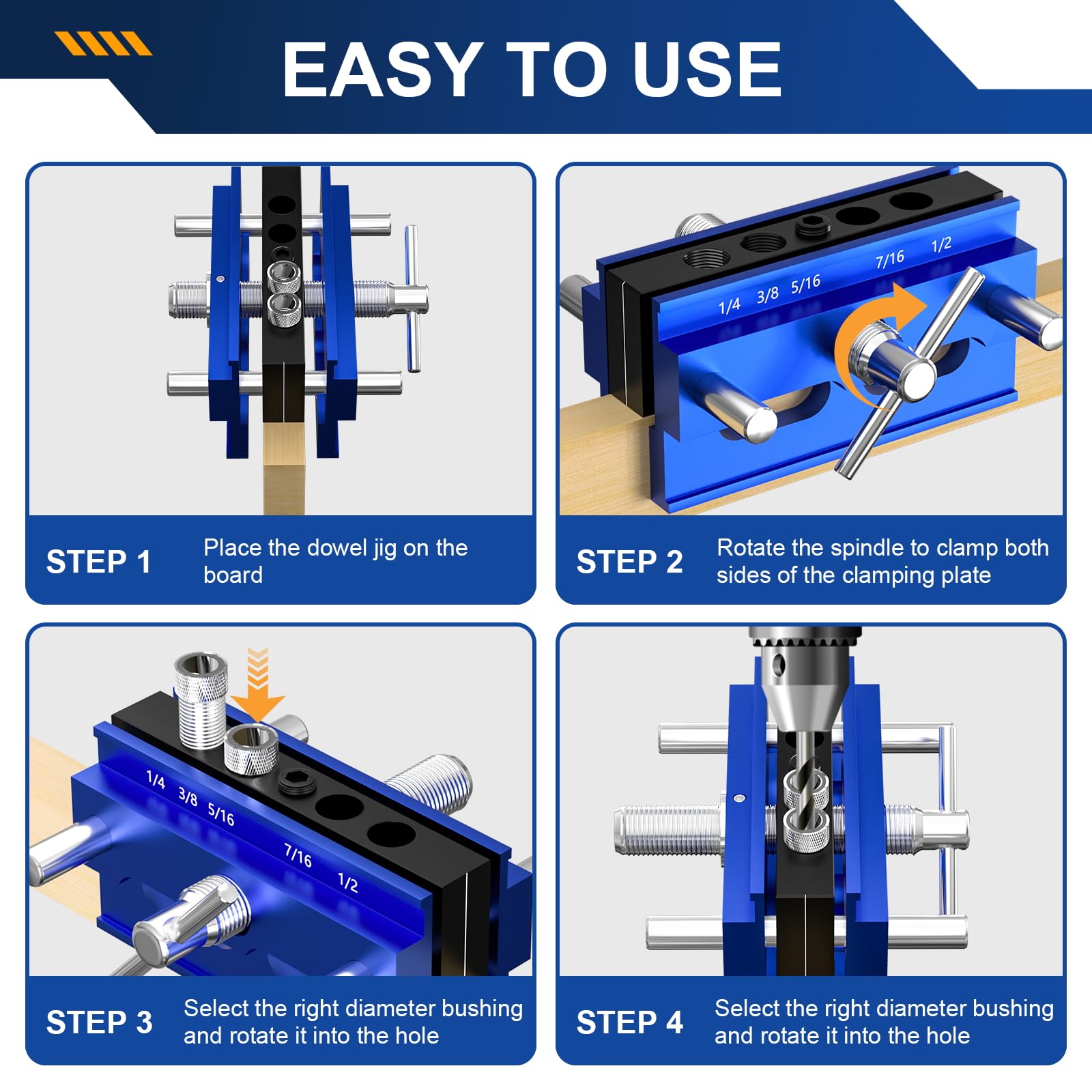 EASY TO USE

1/4 3/8 5/16 7/16 1/2

STEP 1 Place the dowel jig on the board

STEP 2 Rotate the spindle to clamp both sides of the clamping plate

1/4 3/8 5/16 7/16 1/2

STEP 3 Select the right diameter bushing and rotate it into the hole

STEP 4 Select the right diameter bushing and rotate it into the hole