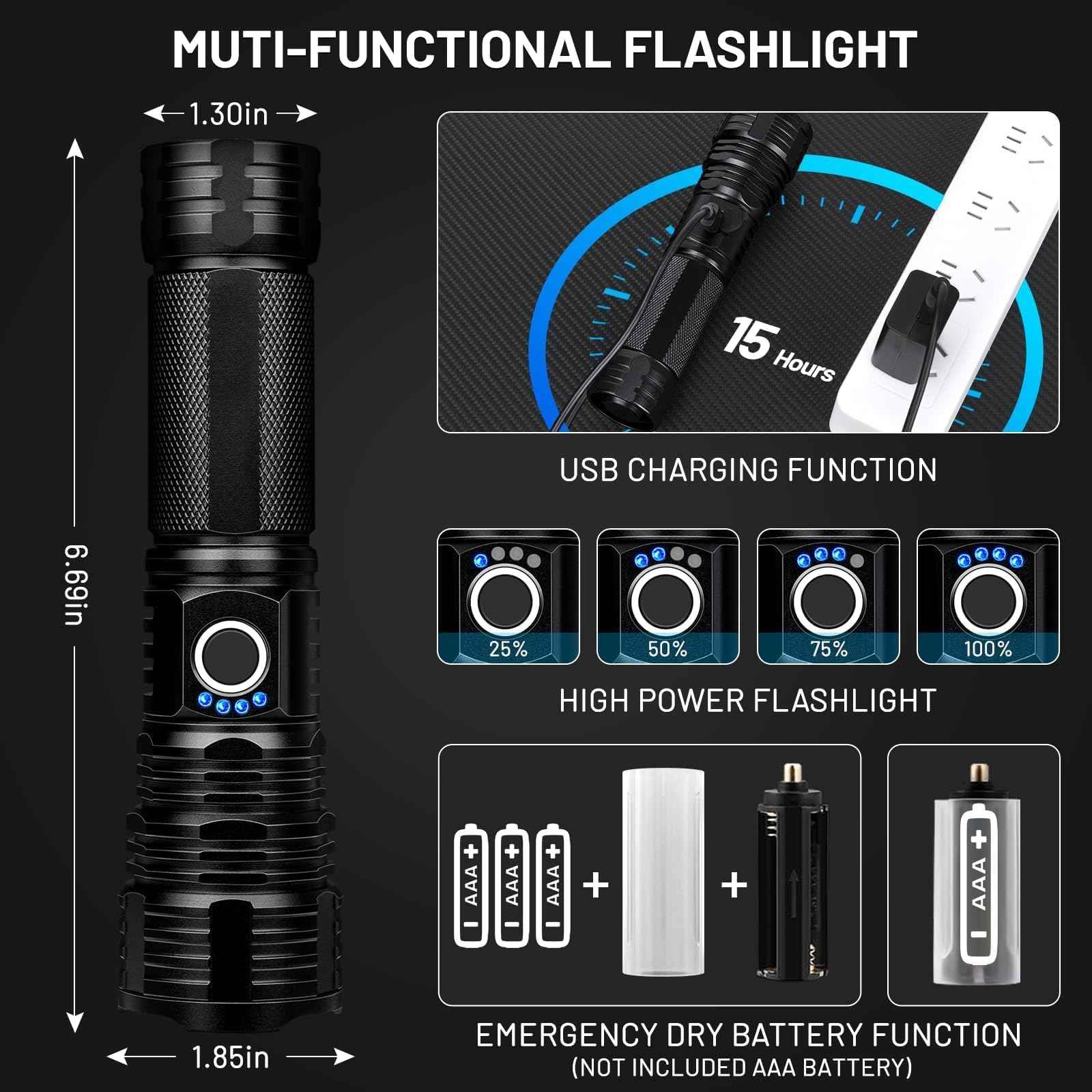 MUTI-FUNCTIONAL FLASHLIGHT

1.30in

6.69in

1.85in

15 Hours

USB CHARGING FUNCTION

25%

50%

75%

100%

HIGH POWER FLASHLIGHT

AAA

AAA

AAA

+

+

AAA

EMERGENCY DRY BATTERY FUNCTION
(NOT INCLUDED AAA BATTERY)