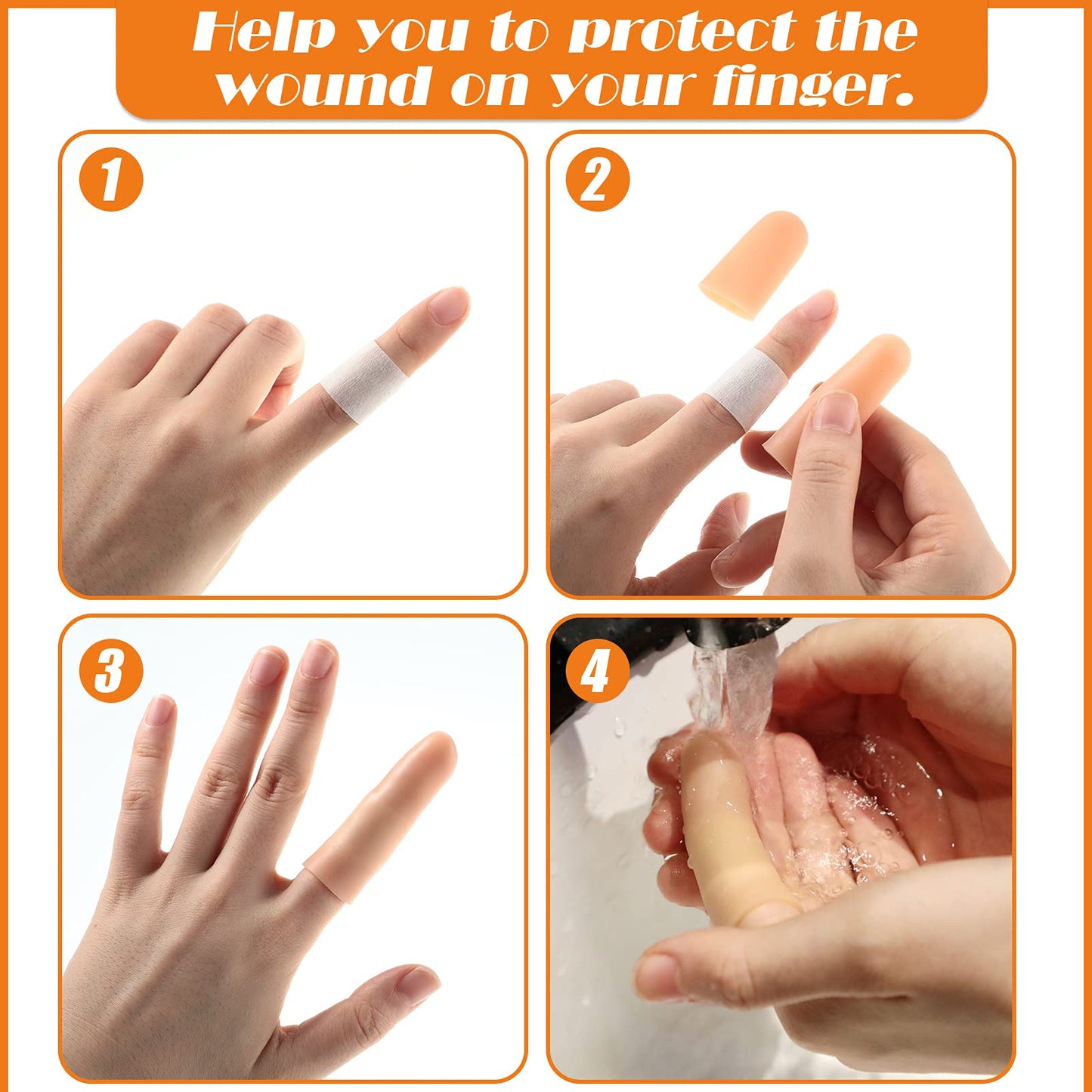 Help you to protect the wound on your finger.

1

2

3

4