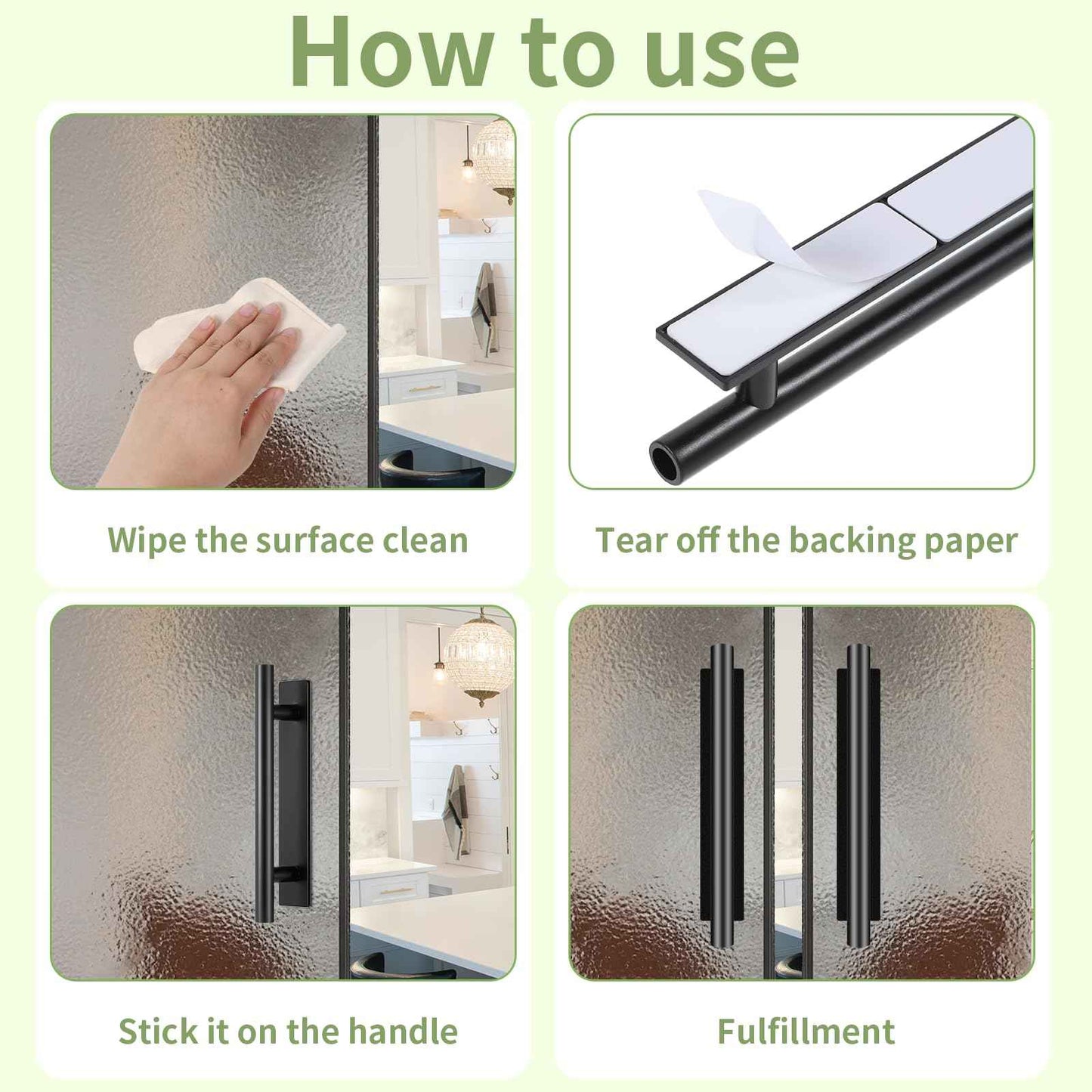 How to use

Wipe the surface clean

Tear off the backing paper

Stick it on the handle

Fulfillment