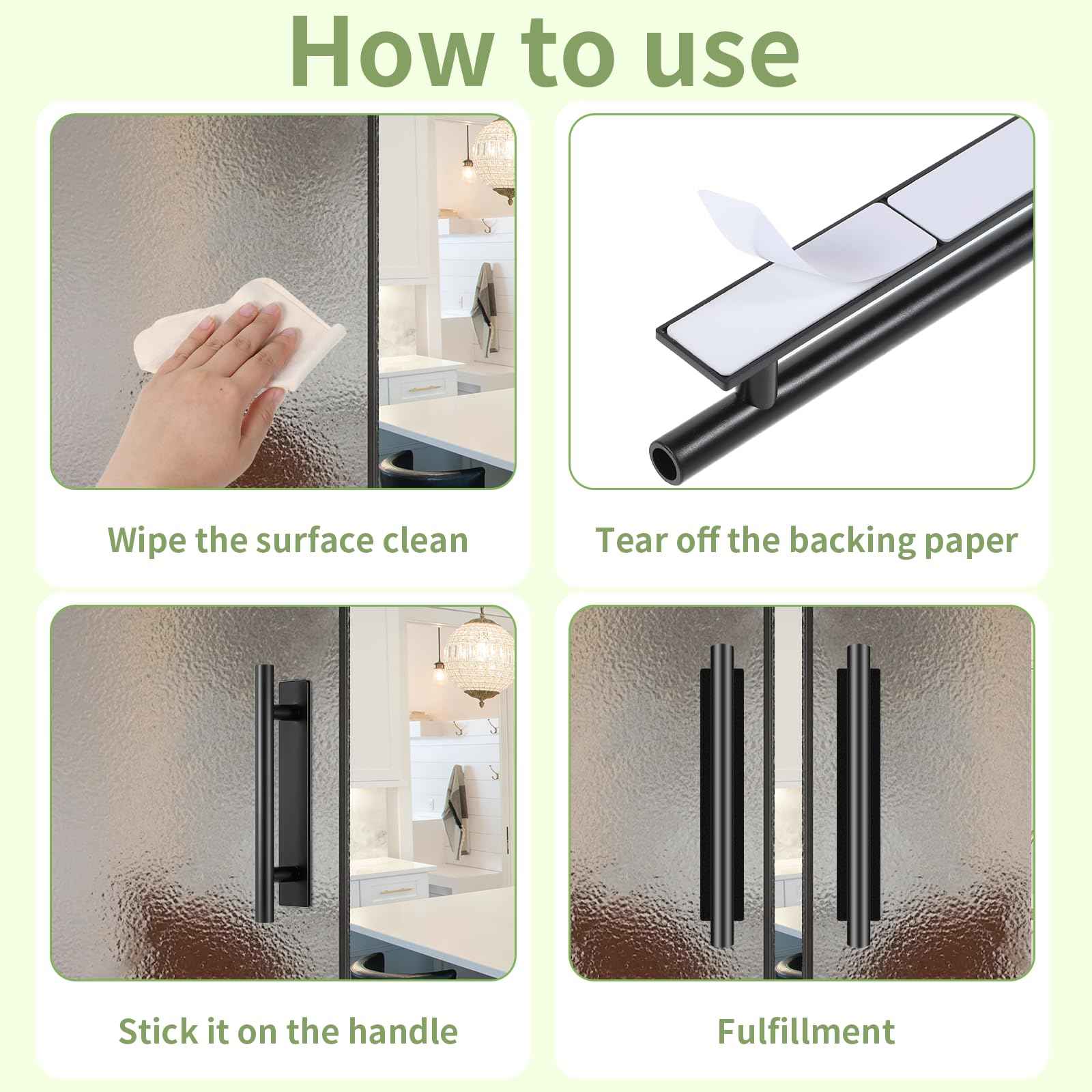 How to use

Wipe the surface clean

Tear off the backing paper

Stick it on the handle

Fulfillment