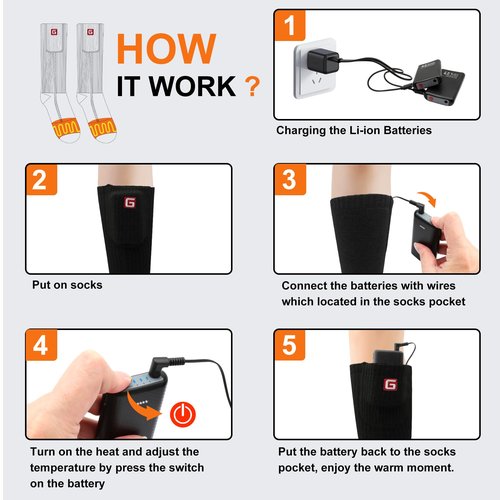 G G

HOW
IT WORK ?

1

Charging the Li-ion Batteries

2

G

Put on socks

3

Connect the batteries with wires which located in the socks pocket

4

Turn on the heat and adjust the temperature by press the switch on the battery

5

G

Put the battery back to the socks pocket, enjoy the warm moment.