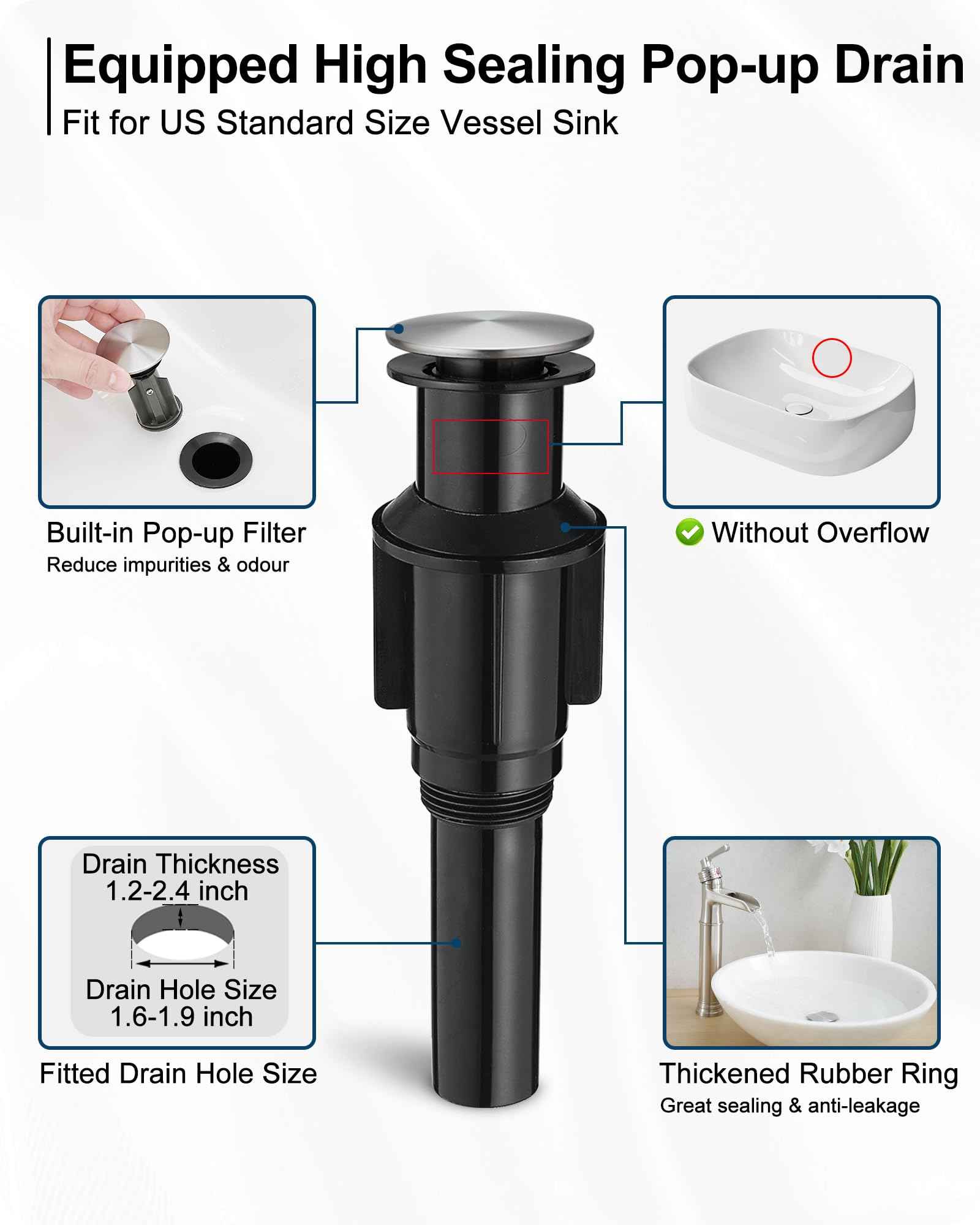 Equipped High Sealing Pop-up Drain
Fit for US Standard Size Vessel Sink

Built-in Pop-up Filter
Reduce impurities & odour

Without Overflow

Drain Thickness
1.2-2.4 inch

Drain Hole Size
1.6-1.9 inch

Fitted Drain Hole Size

Thickened Rubber Ring
Great sealing & anti-leakage