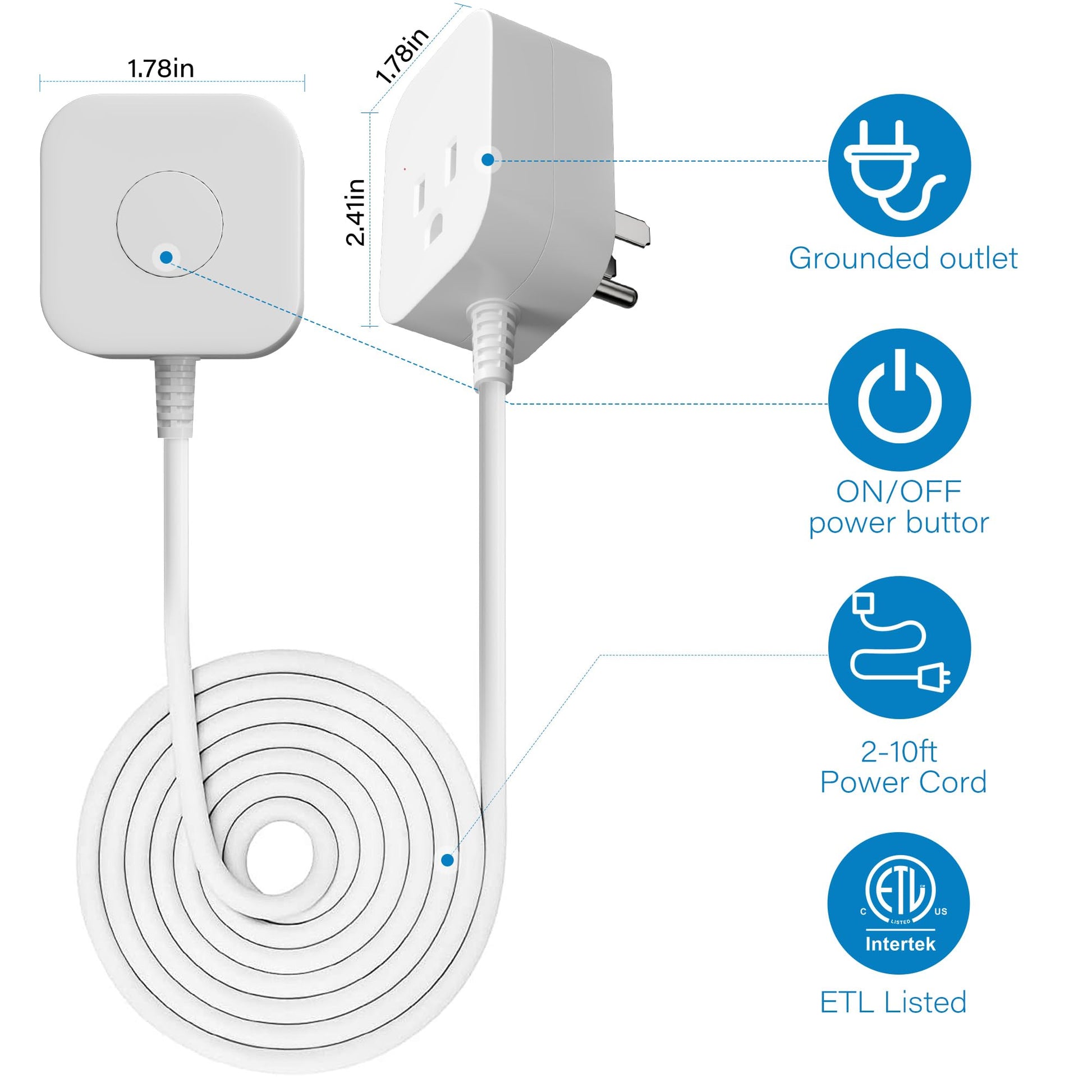 1.78in

1.78in

2.41in

Grounded outlet

ON/OFF
power buttor

2-10ft
Power Cord

C ETL US
LISTED
Intertek

ETL Listed