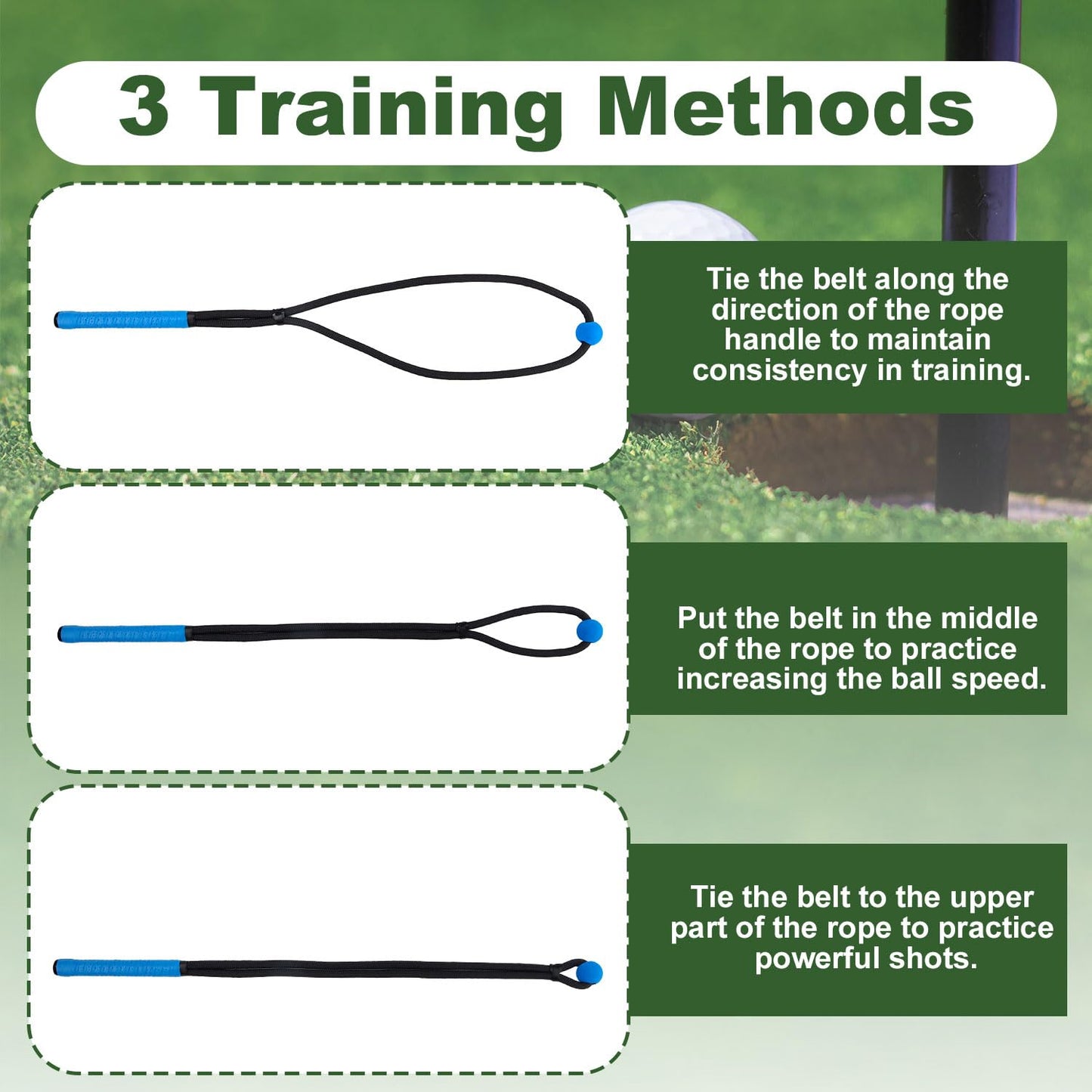 3 Training Methods

Tie the belt along the direction of the rope handle to maintain consistency in training.

Put the belt in the middle of the rope to practice increasing the ball speed.

Tie the belt to the upper part of the rope to practice powerful shots.