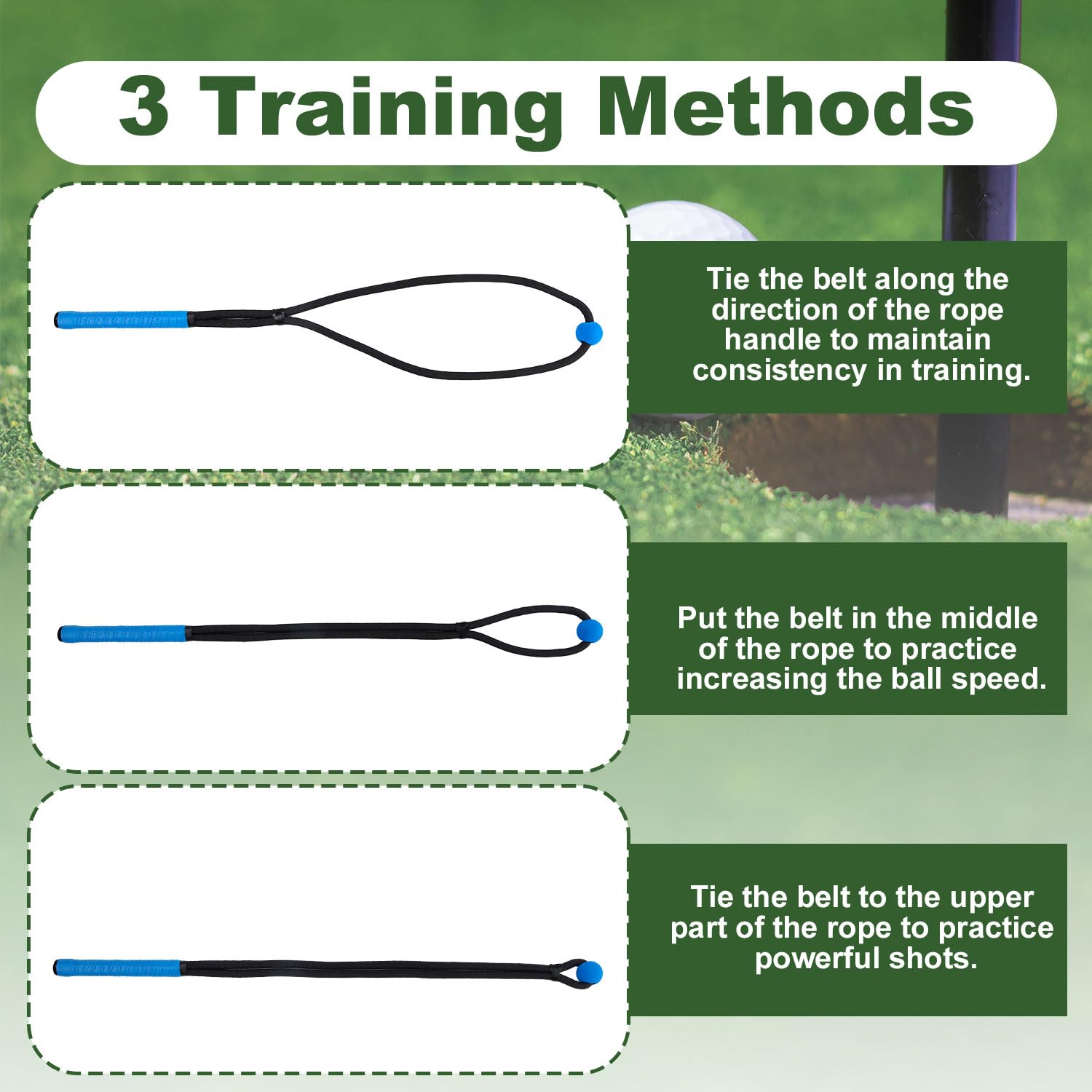 3 Training Methods

Tie the belt along the direction of the rope handle to maintain consistency in training.

Put the belt in the middle of the rope to practice increasing the ball speed.

Tie the belt to the upper part of the rope to practice powerful shots.