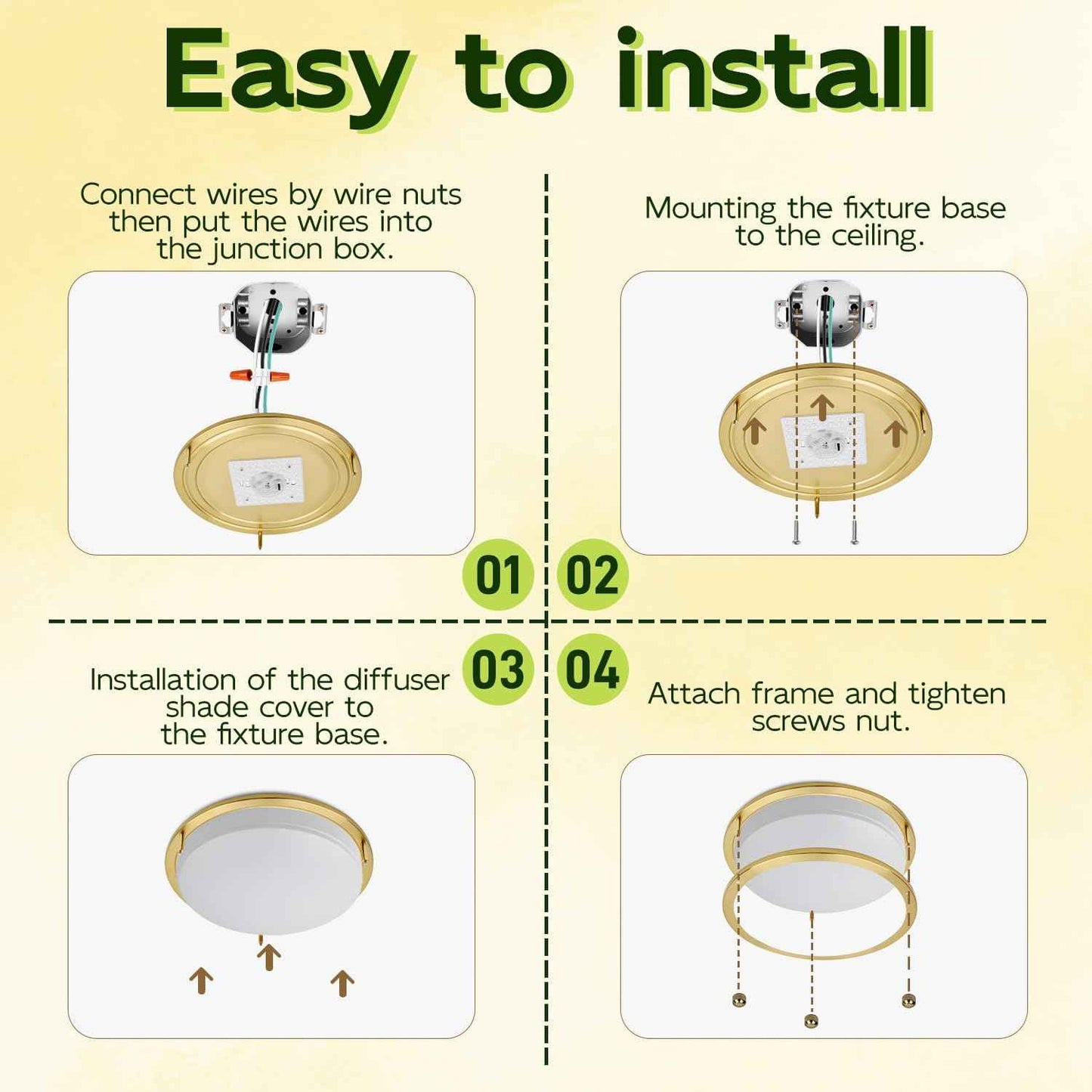 Easy to install

Connect wires by wire nuts then put the wires into the junction box.

01

Mounting the fixture base to the ceiling.

02

03

Installation of the diffuser shade cover to the fixture base.

04

Attach frame and tighten screws nut.