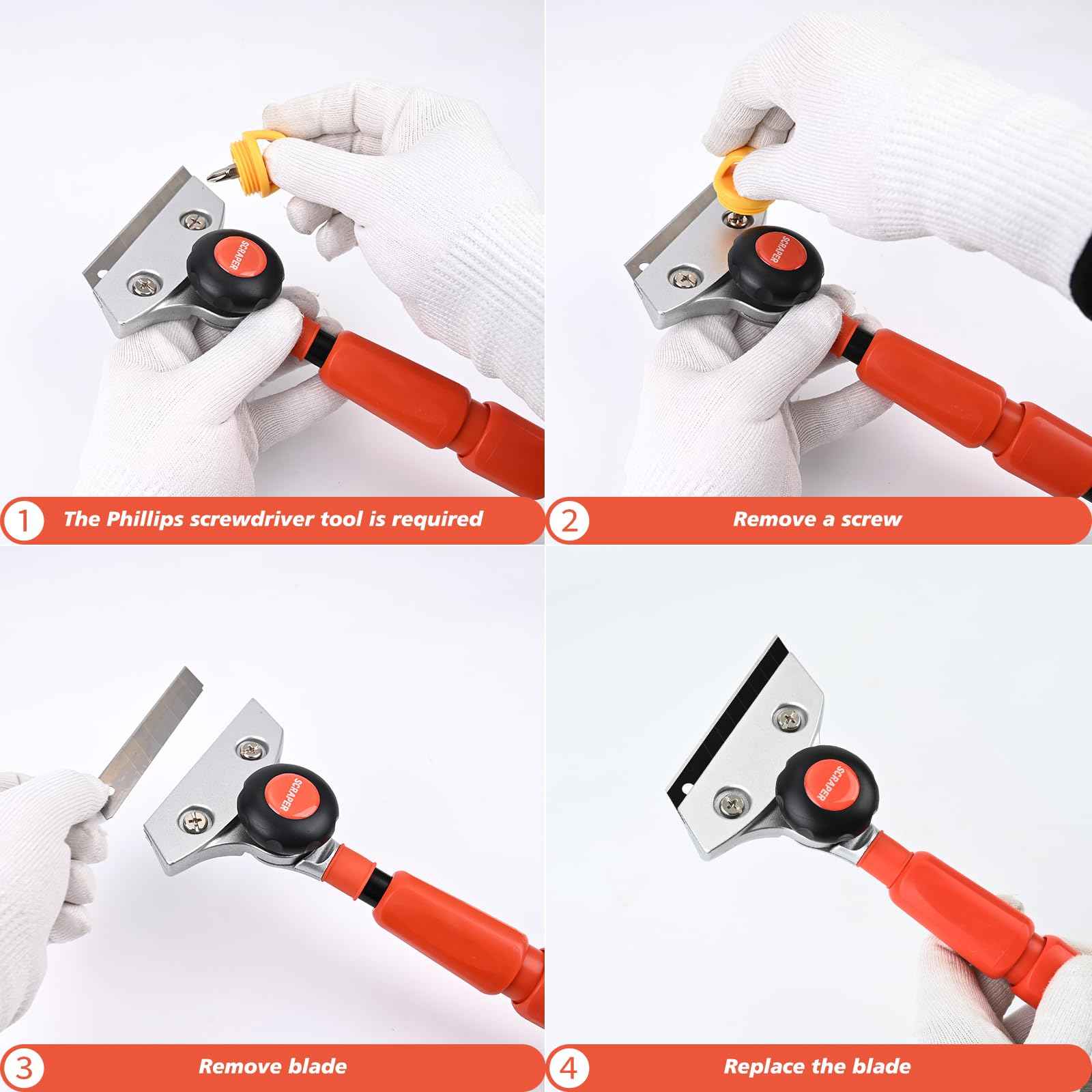 SCRAPER

1 The Phillips screwdriver tool is required

SCRAPER

2 Remove a screw

SCRAPER

3 Remove blade

SCRAPER

4 Replace the blade