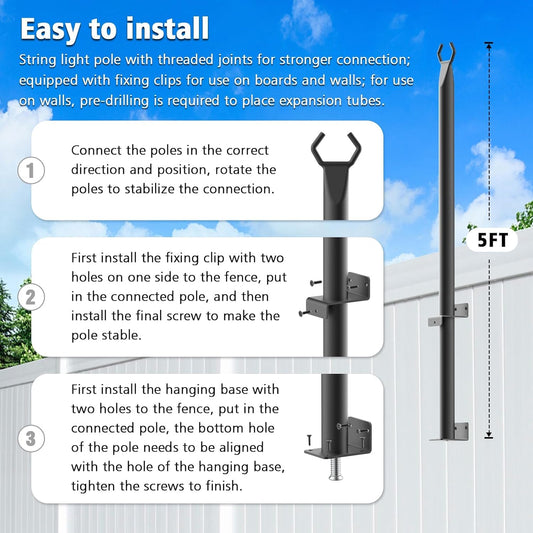 Easy to install

String light pole with threaded joints for stronger connection; equipped with fixing clips for use on boards and walls; for use on walls, pre-drilling is required to place expansion tubes.

1

Connect the poles in the correct direction and position, rotate the poles to stabilize the connection.

2

First install the fixing clip with two holes on one side to the fence, put in the connected pole, and then install the final screw to make the pole stable.

3

First install the hanging base with two holes to the fence, put in the connected pole, the bottom hole of the pole needs to be aligned with the hole of the hanging base, tighten the screws to finish.

5FT