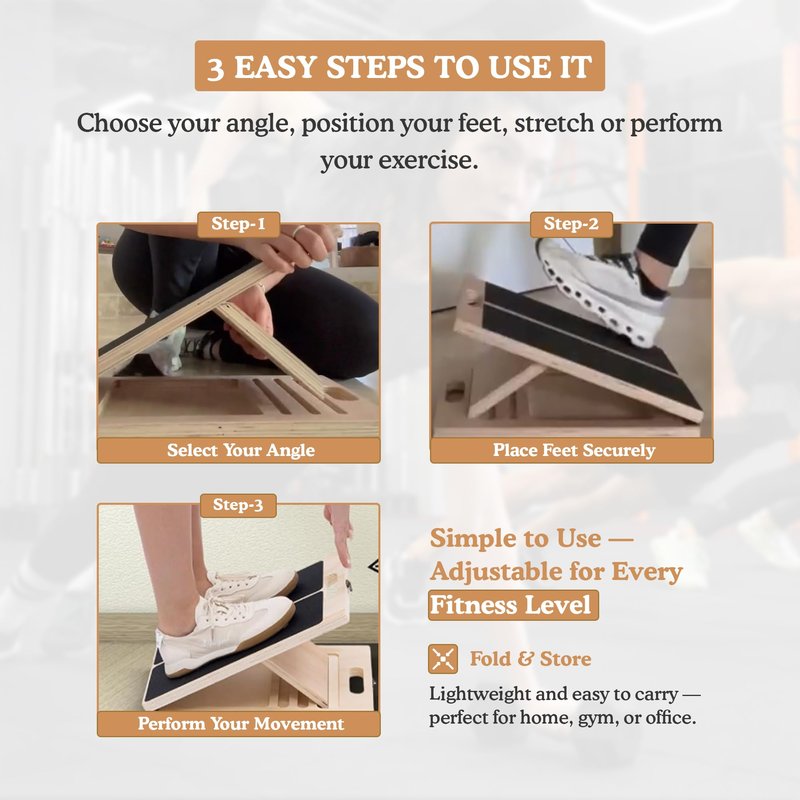 3 EASY STEPS TO USE IT

Choose your angle, position your feet, stretch or perform your exercise.

Step-1

Select Your Angle

Step-2

Place Feet Securely

Step-3

Perform Your Movement

Simple to Use — Adjustable for Every Fitness Level

Fold & Store

Lightweight and easy to carry — perfect for home, gym, or office.