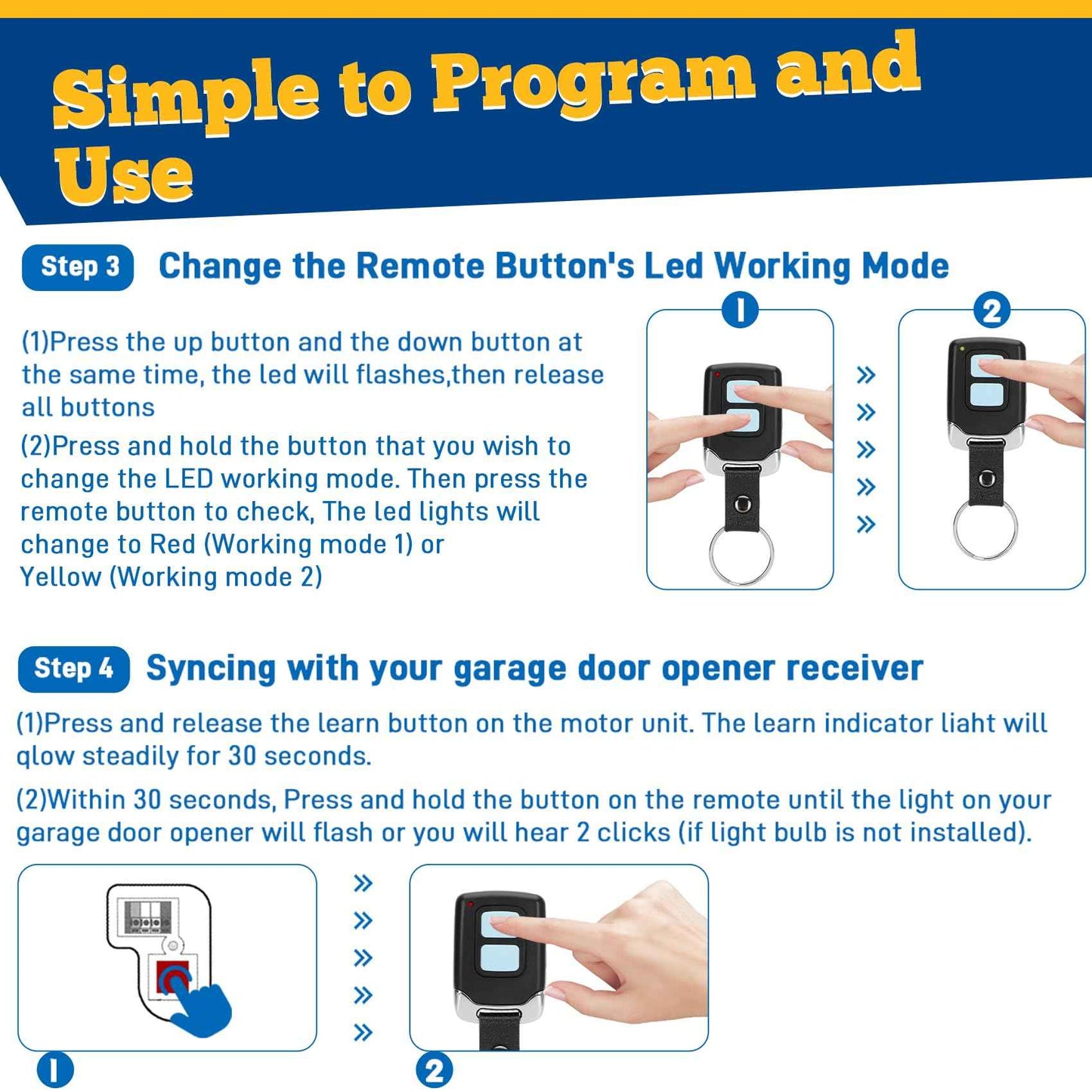 Simple to Program and Use

Step 3 Change the Remote Button's Led Working Mode

(1)Press the up button and the down button at the same time, the led will flashes,then release all buttons

(2)Press and hold the button that you wish to change the LED working mode. Then press the remote button to check, The led lights will change to Red (Working mode 1) or Yellow (Working mode 2)

1

»
»
»
»
»

2

Step 4 Syncing with your garage door opener receiver

(1)Press and release the learn button on the motor unit. The learn indicator liaht will qlow steadily for 30 seconds.

(2)Within 30 seconds, Press and hold the button on the remote until the light on your garage door opener will flash or you will hear 2 clicks (if light bulb is not installed).

»
»
»
»
»

1

2