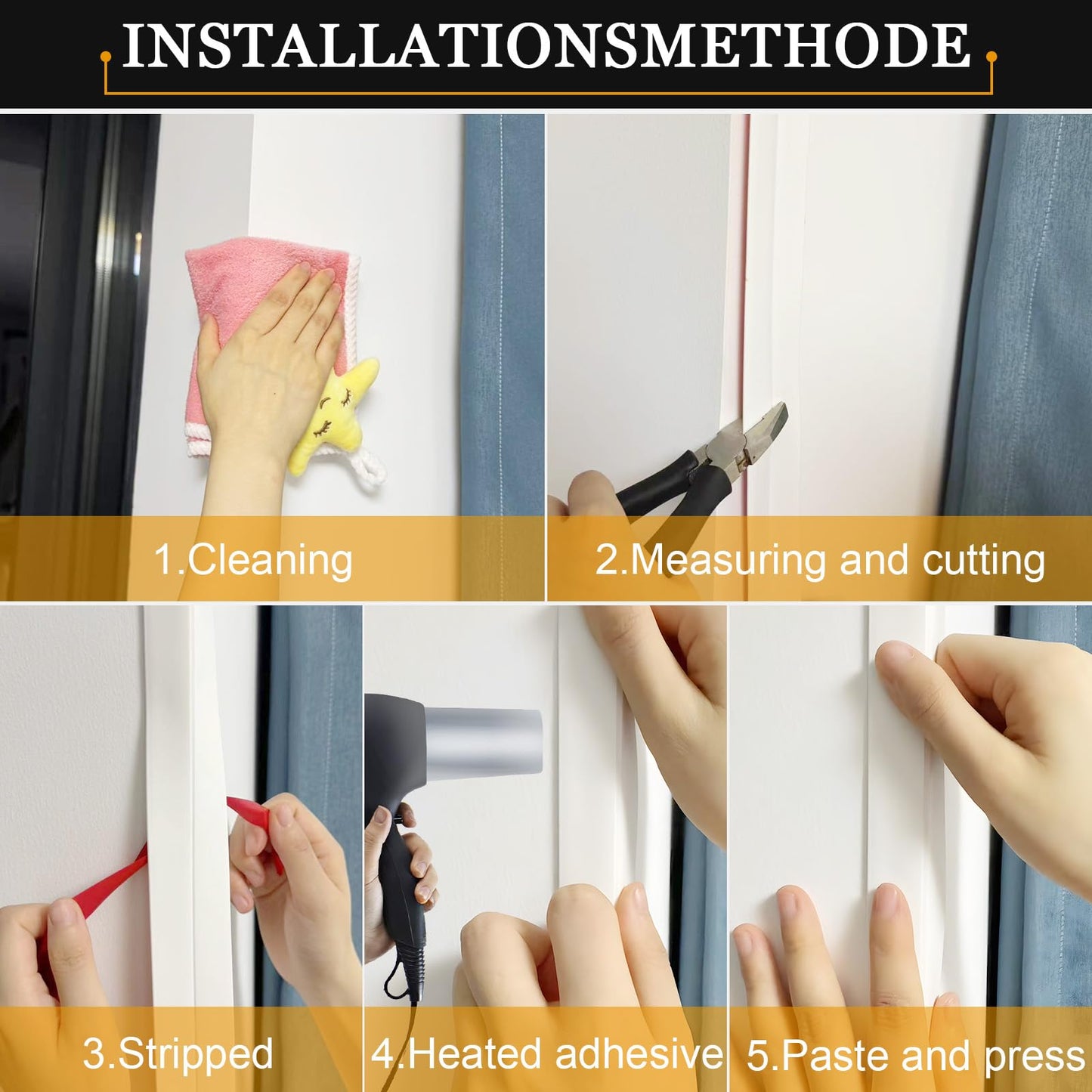 INSTALLATIONSMETHODE

1.Cleaning

2.Measuring and cutting

3.Stripped

4.Heated adhesive

5.Paste and press