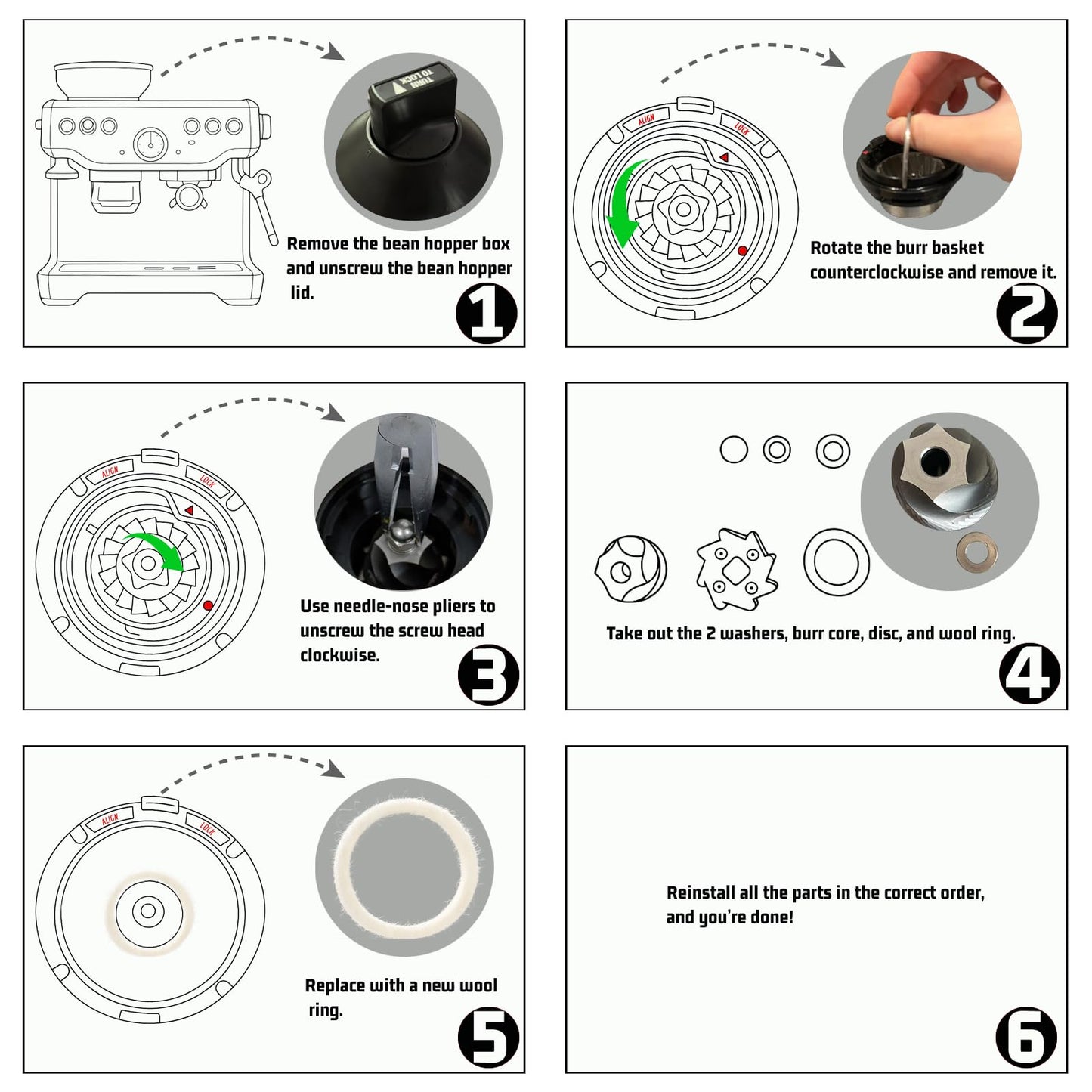 TURN TO LOCK

Remove the bean hopper box and unscrew the bean hopper lid.

1

ALIGN

LOCK

Rotate the burr basket counterclockwise and remove it.

2

ALIGN

LOCK

Use needle-nose pliers to unscrew the screw head clockwise.

3

Take out the 2 washers, burr core, disc, and wool ring.

4

ALIGN

LOCK

Replace with a new wool ring.

5

Reinstall all the parts in the correct order, and you're done!

6