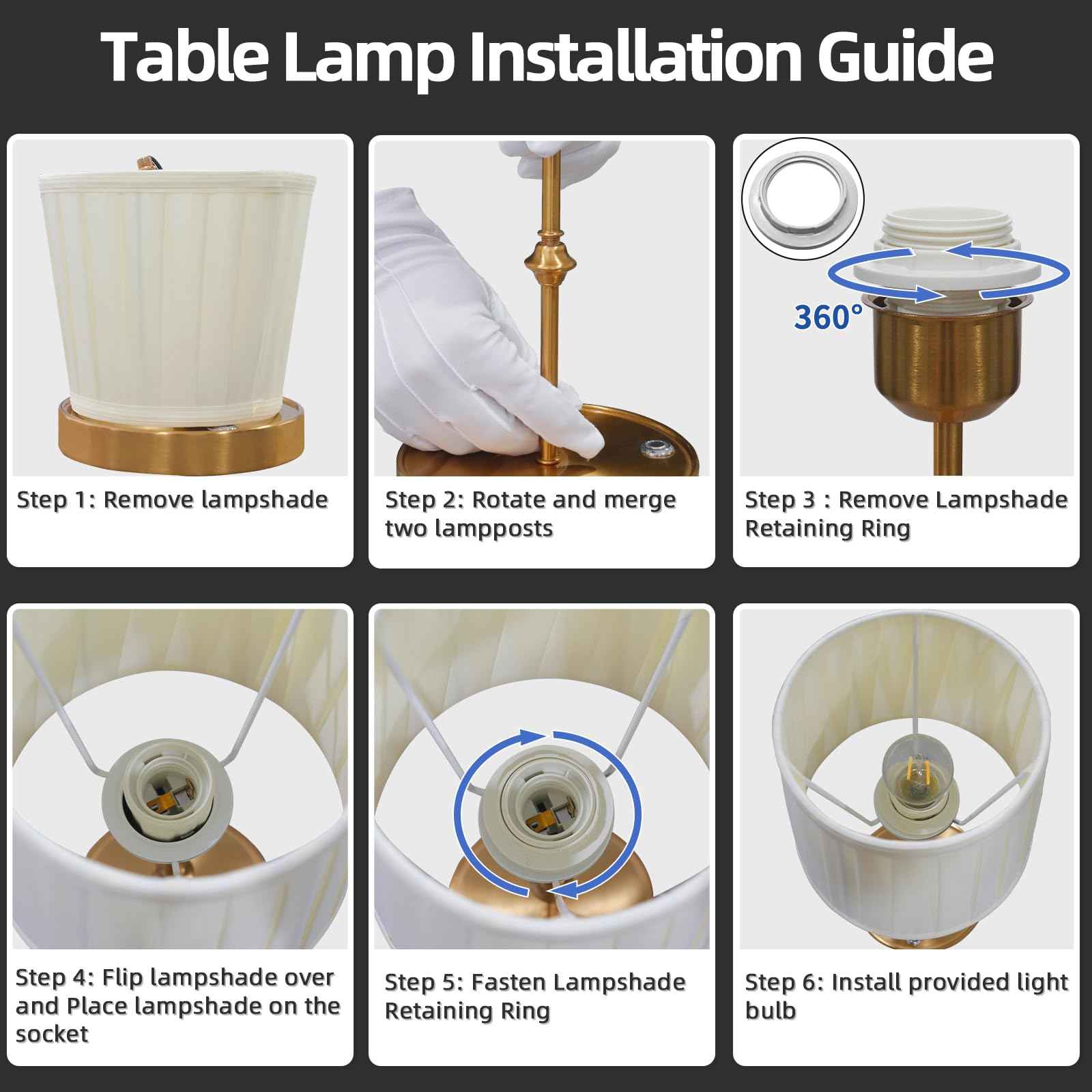 Table Lamp Installation Guide

Step 1: Remove lampshade

Step 2: Rotate and merge two lampposts

360°

Step 3 : Remove Lampshade Retaining Ring

Step 4: Flip lampshade over and Place lampshade on the socket

Step 5: Fasten Lampshade Retaining Ring

Step 6: Install provided light bulb