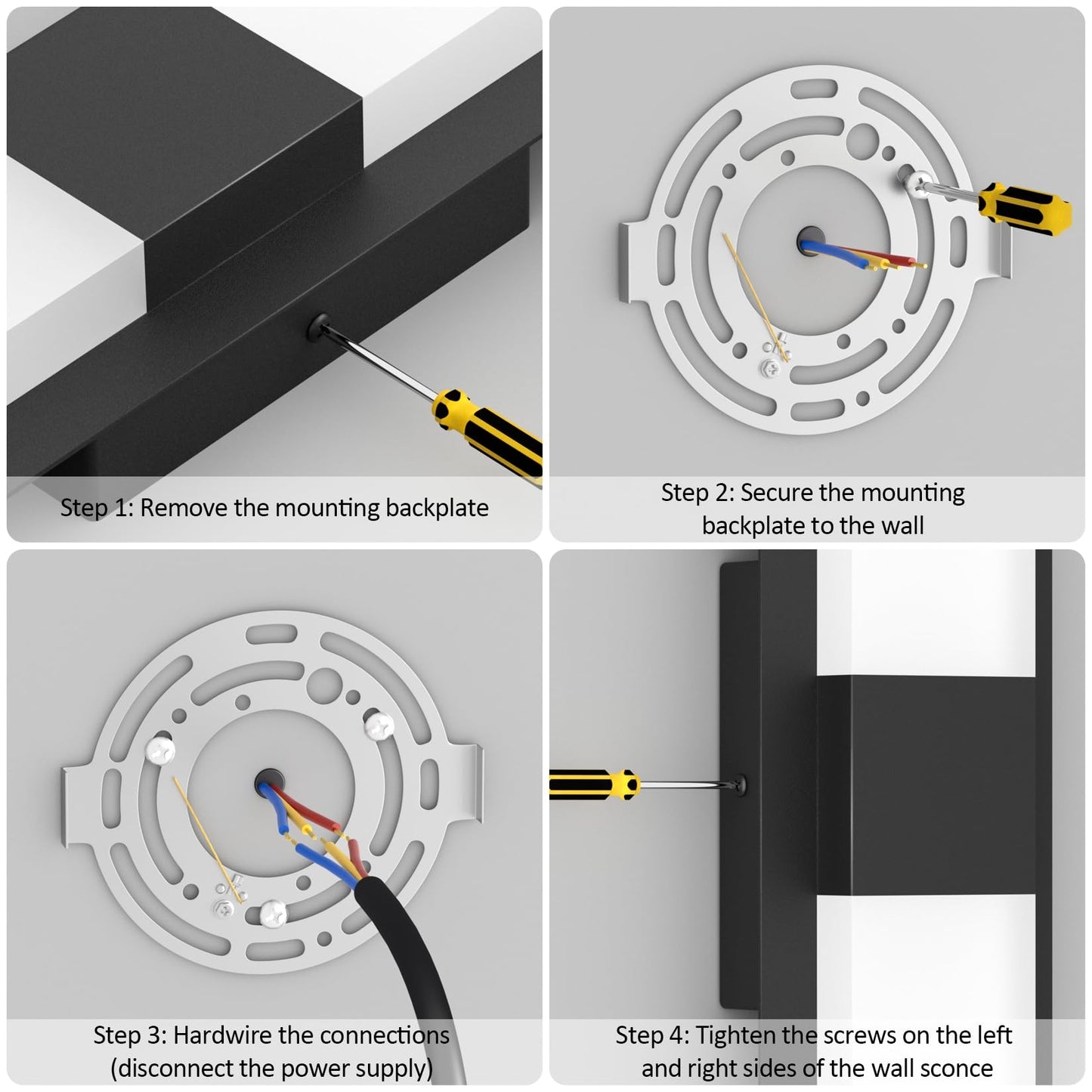 Step 1: Remove the mounting backplate

Step 2: Secure the mounting backplate to the wall

Step 3: Hardwire the connections (disconnect the power supply)

Step 4: Tighten the screws on the left and right sides of the wall sconce