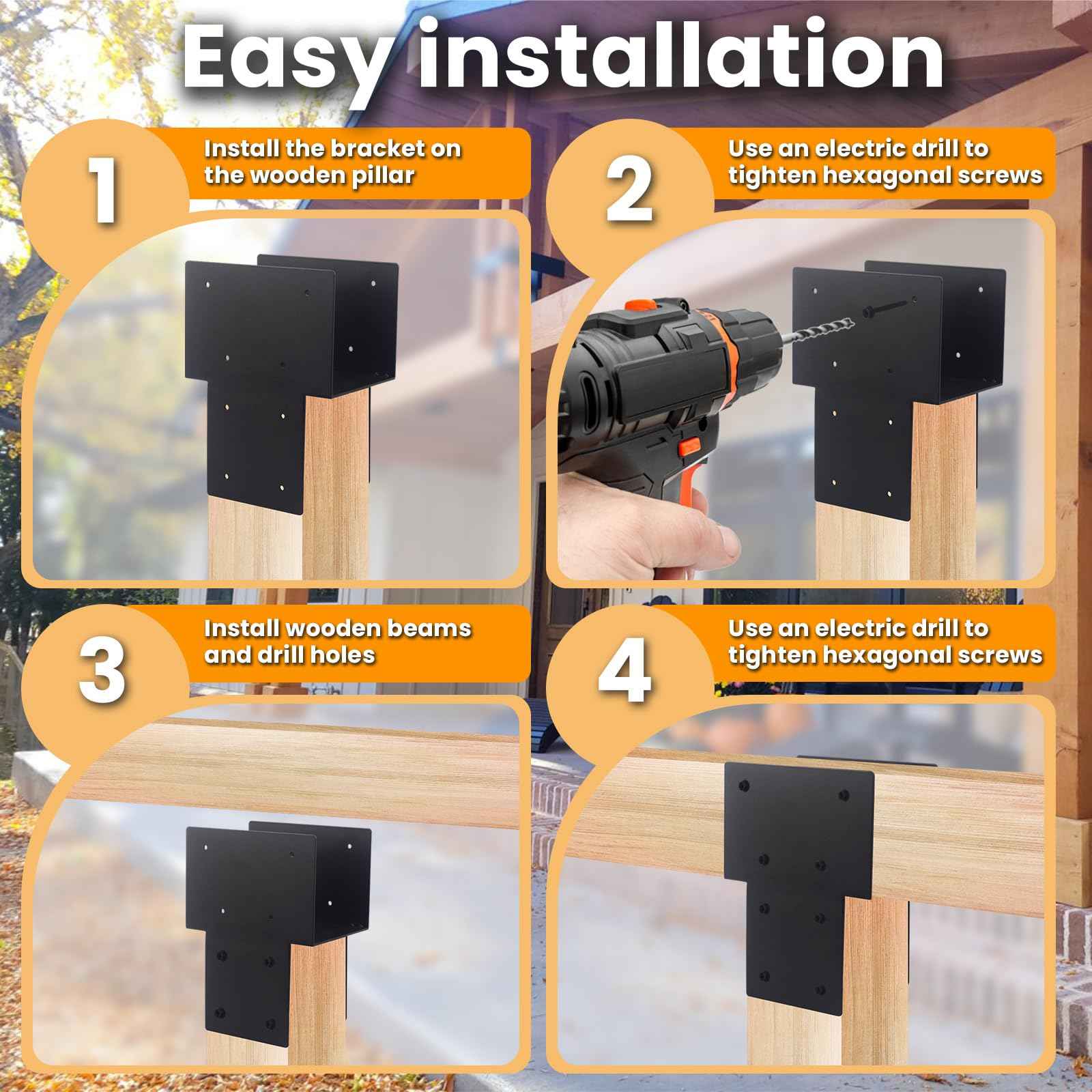 Easy installation

1
Install the bracket on the wooden pillar

2
Use an electric drill to tighten hexagonal screws

3
Install wooden beams and drill holes

4
Use an electric drill to tighten hexagonal screws