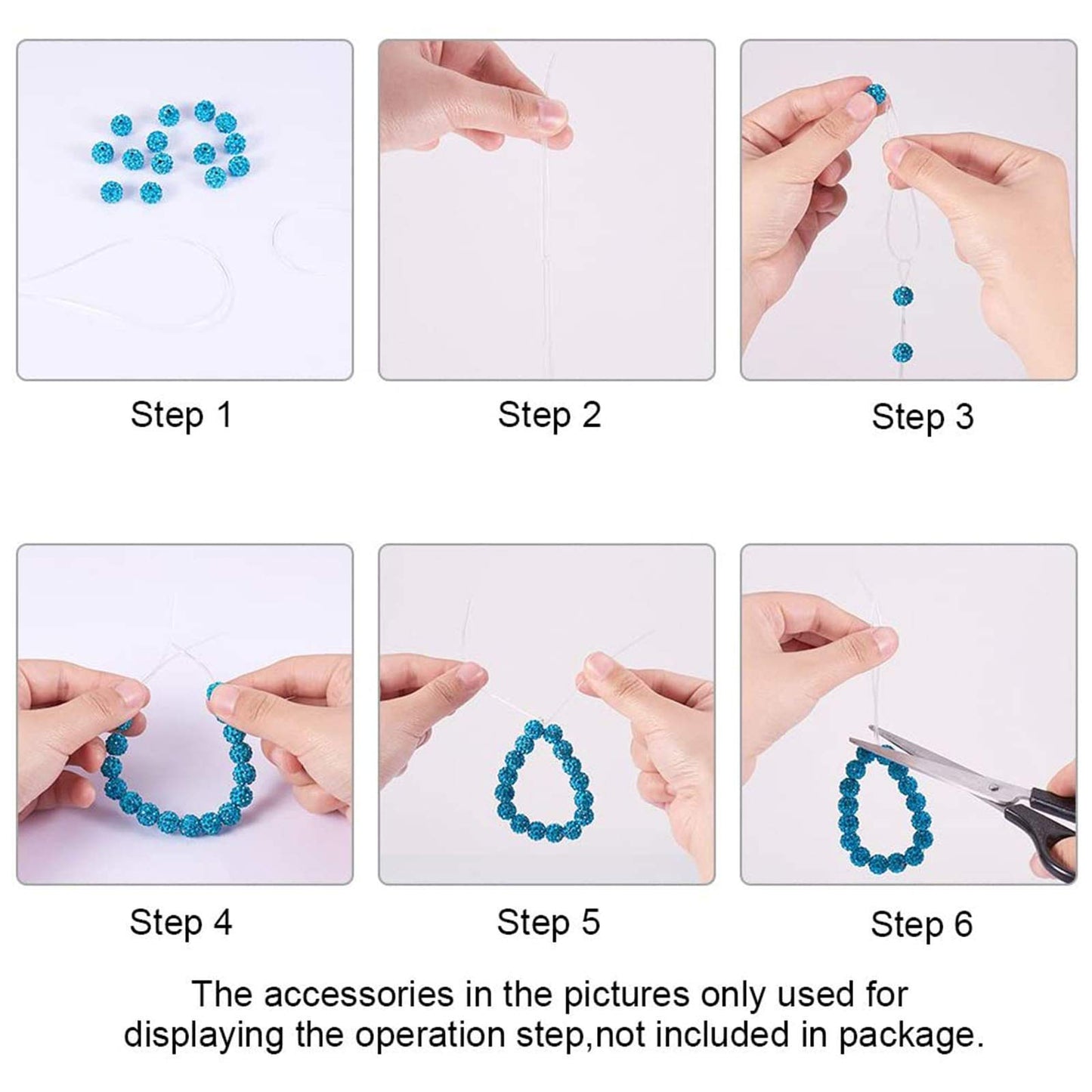 Step 1

Step 2

Step 3

Step 4

Step 5

Step 6

The accessories in the pictures only used for displaying the operation step,not included in package.