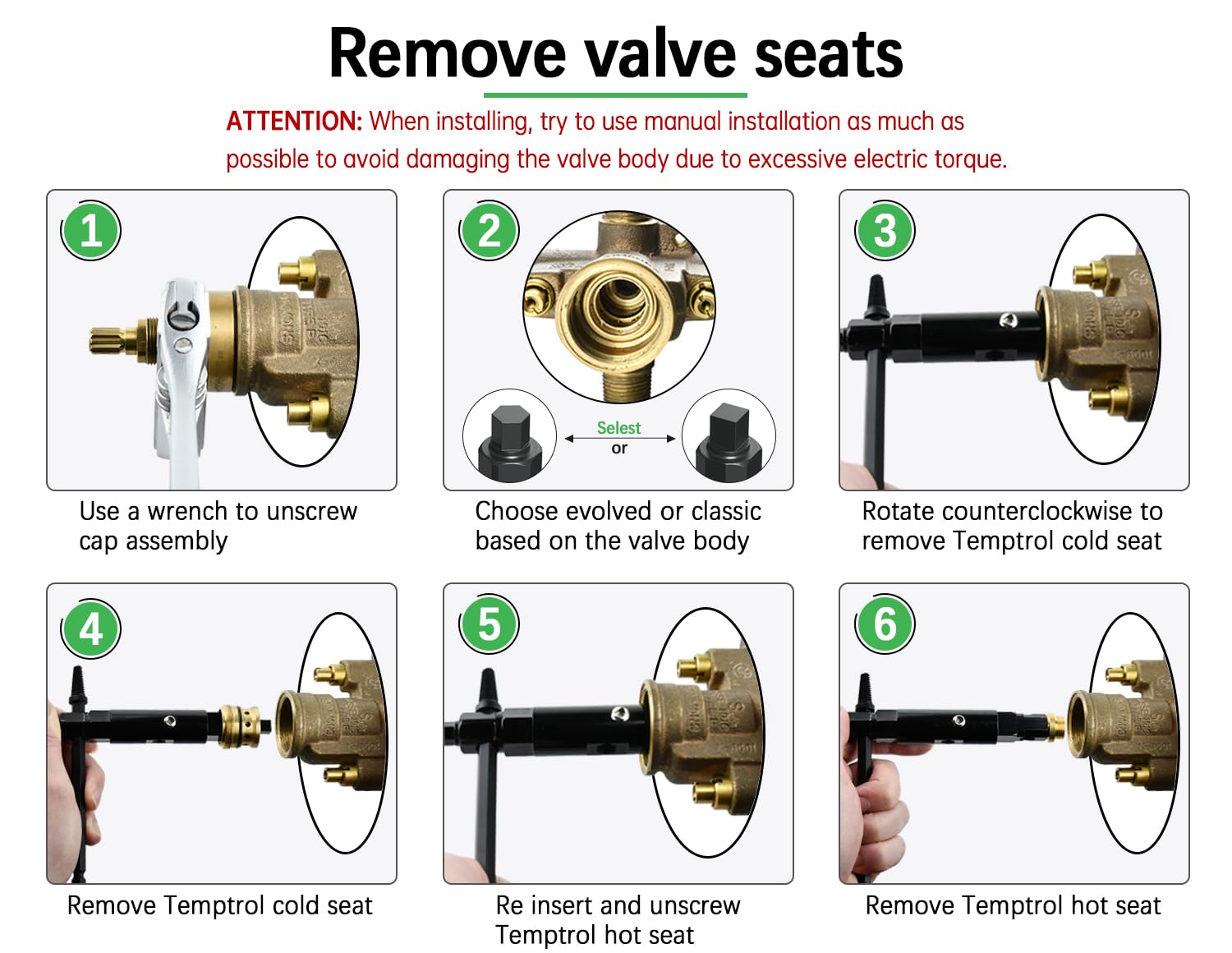 Remove valve seats

ATTENTION: When installing, try to use manual installation as much as possible to avoid damaging the valve body due to excessive electric torque.

1

Use a wrench to unscrew cap assembly

2

Selest
or

Choose evolved or classic based on the valve body

3

Rotate counterclockwise to remove Temptrol cold seat

4

Remove Temptrol cold seat

5

Re insert and unscrew Temptrol hot seat

6

Remove Temptrol hot seat