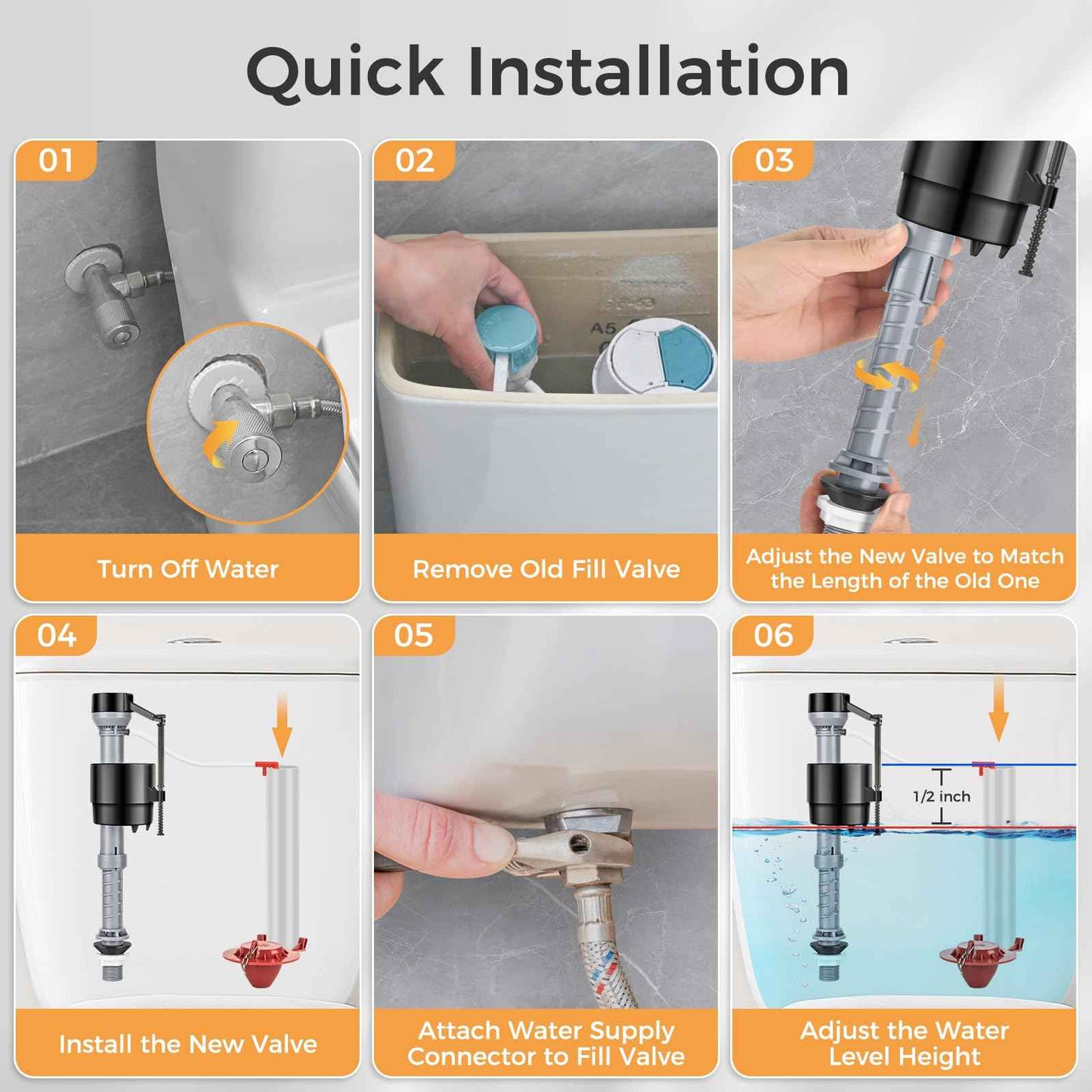 Quick Installation

01

Turn Off Water

02

A5

Remove Old Fill Valve

03

Adjust the New Valve to Match the Length of the Old One

04

Install the New Valve

05

Attach Water Supply Connector to Fill Valve

06

1/2 inch

Adjust the Water Level Height