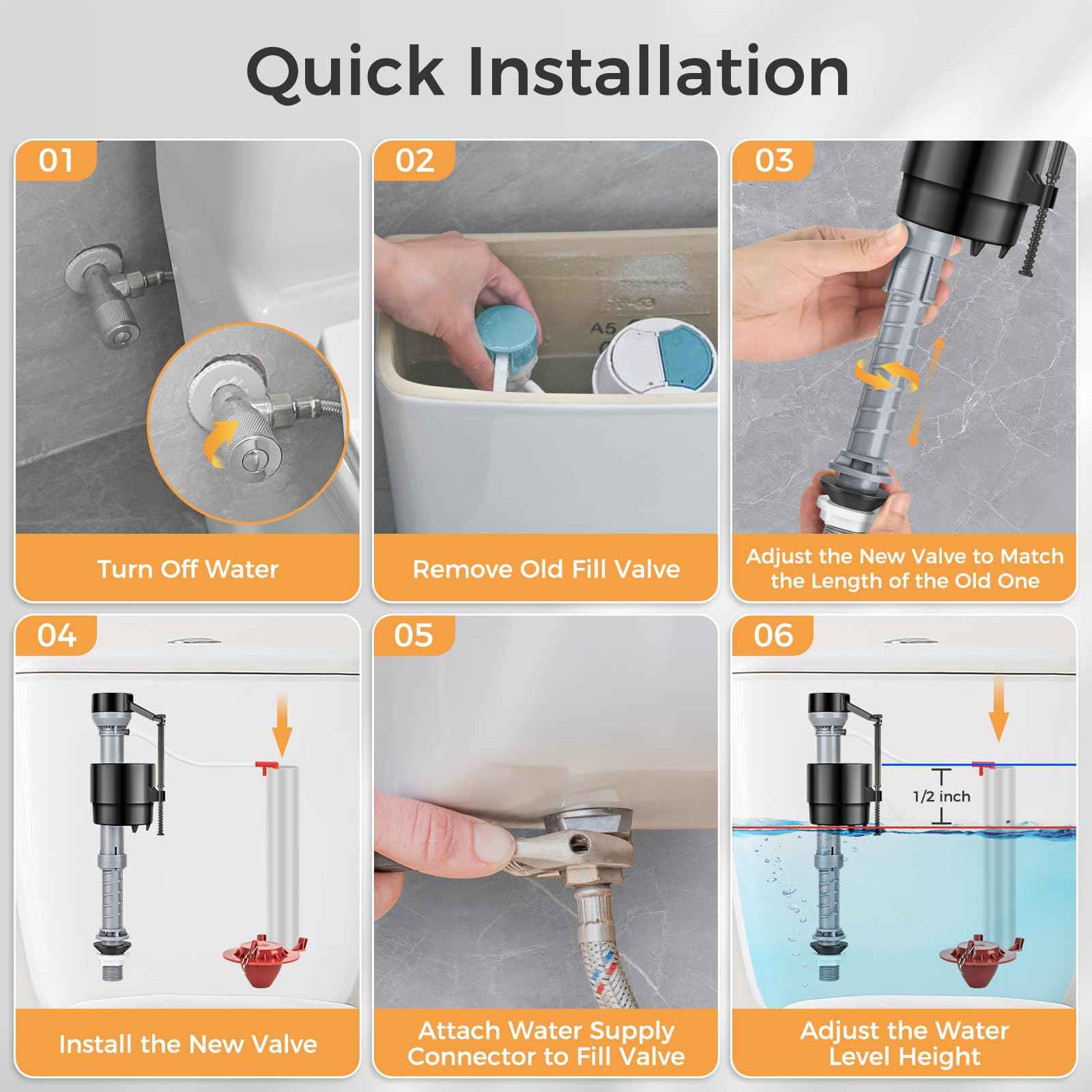 Quick Installation

01

Turn Off Water

02

A5

Remove Old Fill Valve

03

Adjust the New Valve to Match the Length of the Old One

04

Install the New Valve

05

Attach Water Supply Connector to Fill Valve

06

1/2 inch

Adjust the Water Level Height