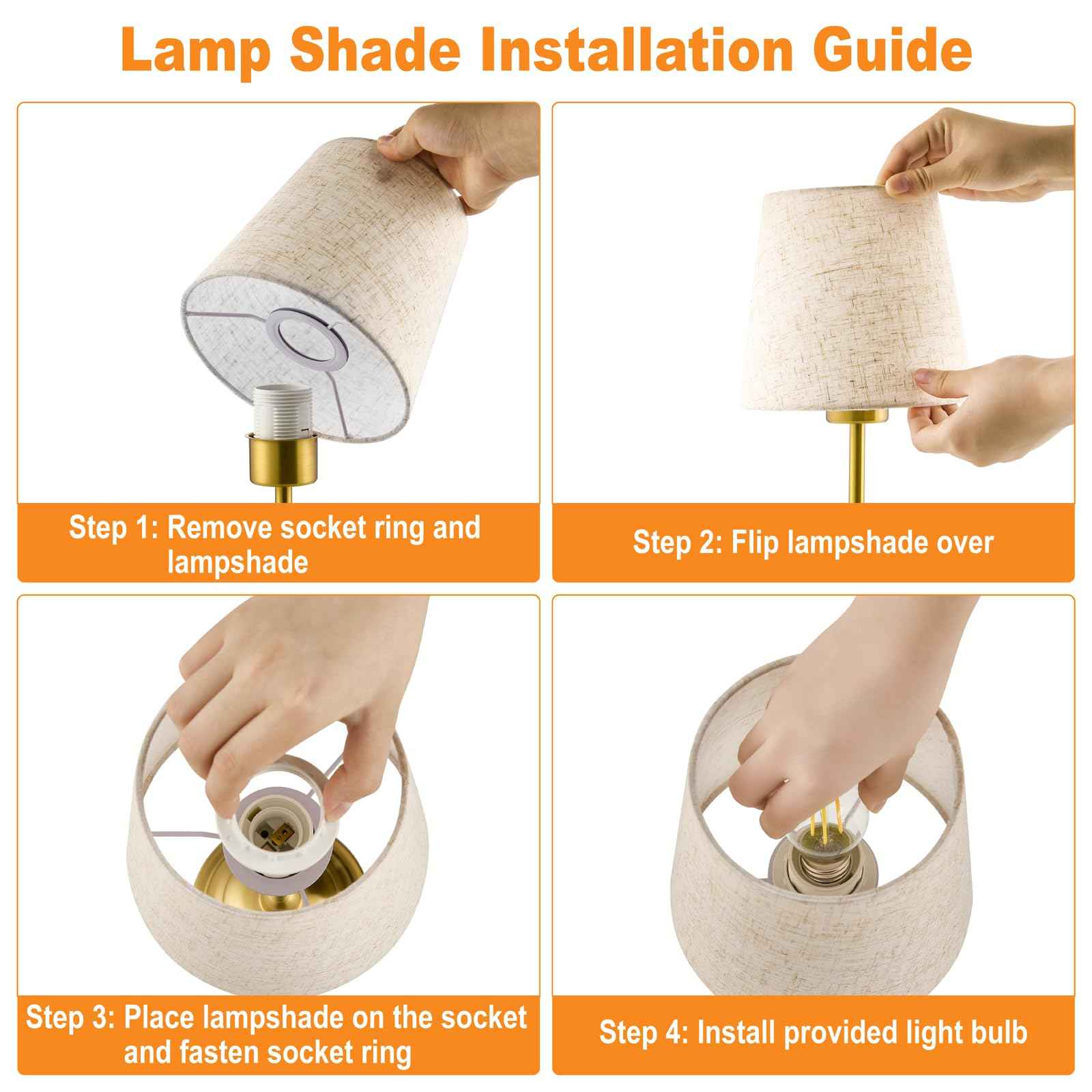 Lamp Shade Installation Guide

Step 1: Remove socket ring and lampshade

Step 2: Flip lampshade over

Step 3: Place lampshade on the socket and fasten socket ring

Step 4: Install provided light bulb