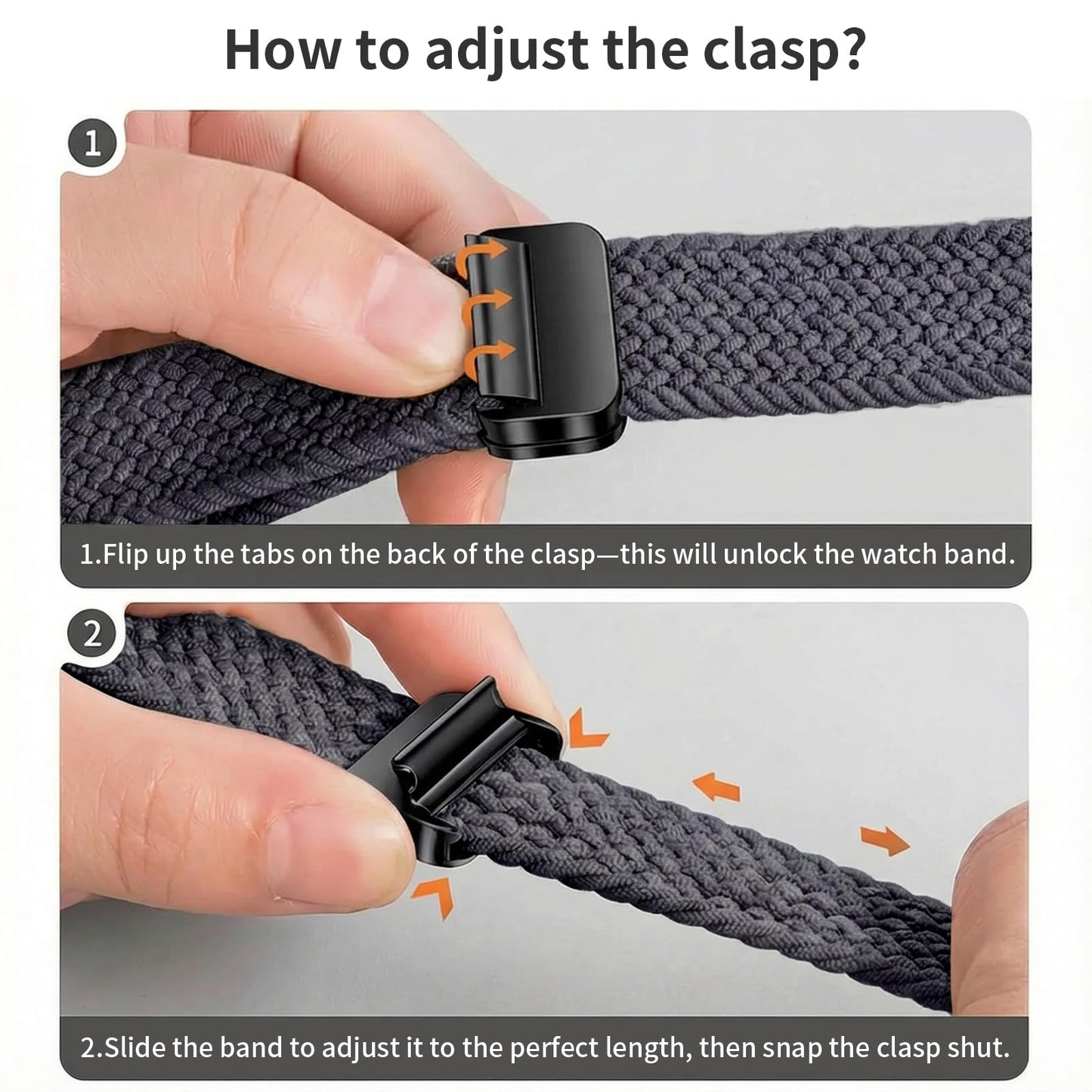 How to adjust the clasp?

1

1.Flip up the tabs on the back of the clasp—this will unlock the watch band.

2

2.Slide the band to adjust it to the perfect length, then snap the clasp shut.