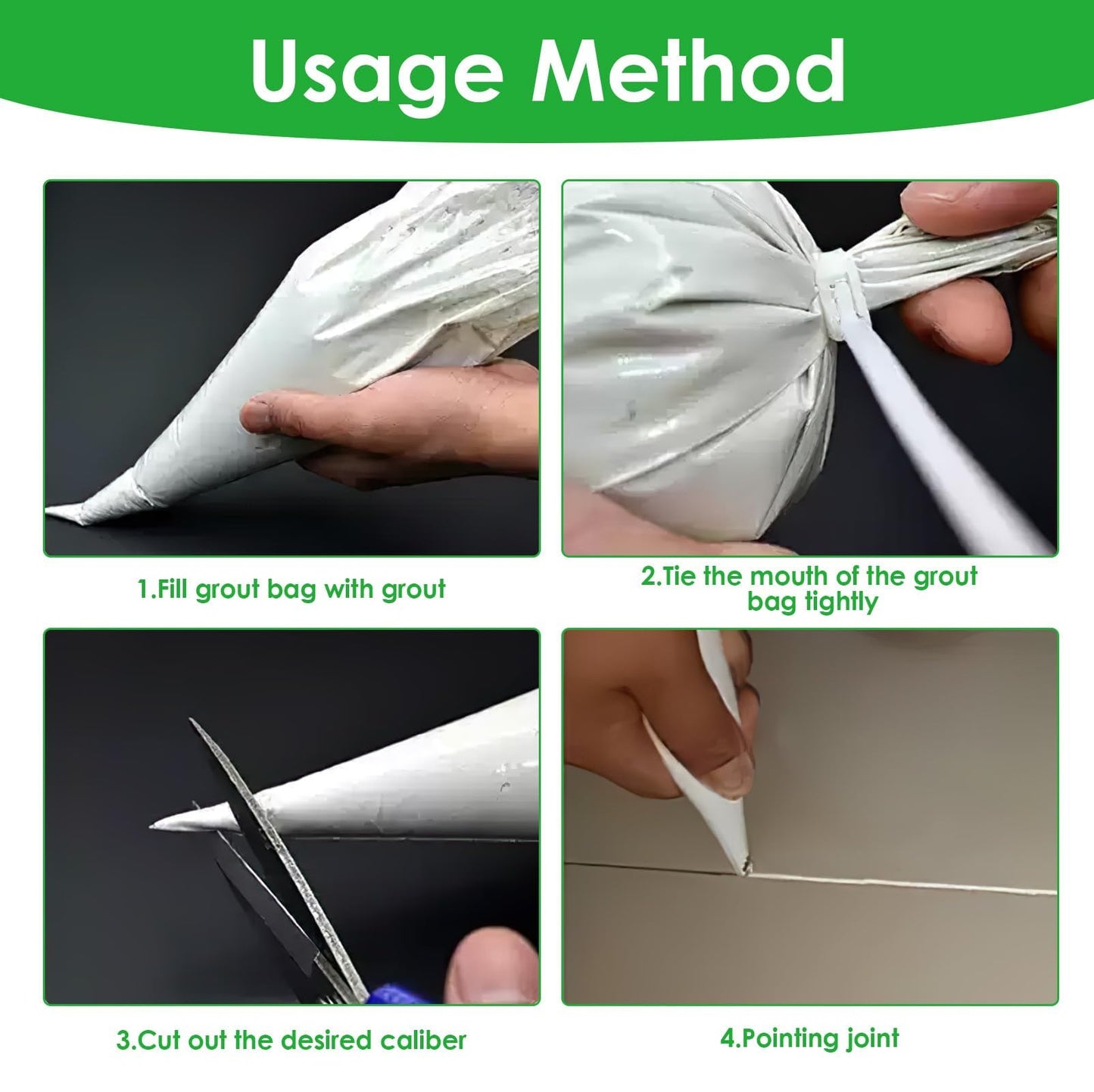 Usage Method

1.Fill grout bag with grout

2.Tie the mouth of the grout bag tightly

3.Cut out the desired caliber

4.Pointing joint