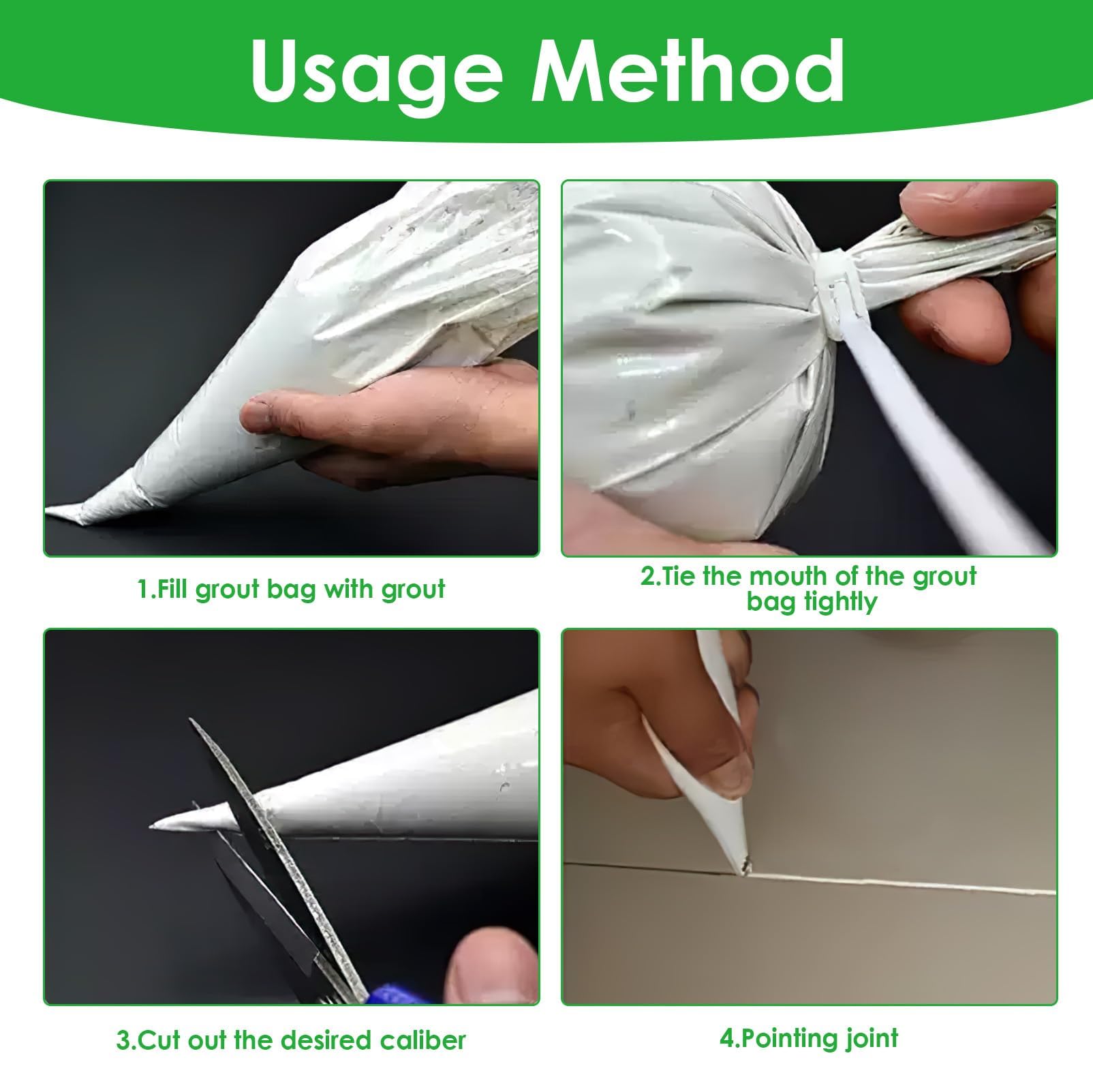 Usage Method

1.Fill grout bag with grout

2.Tie the mouth of the grout bag tightly

3.Cut out the desired caliber

4.Pointing joint