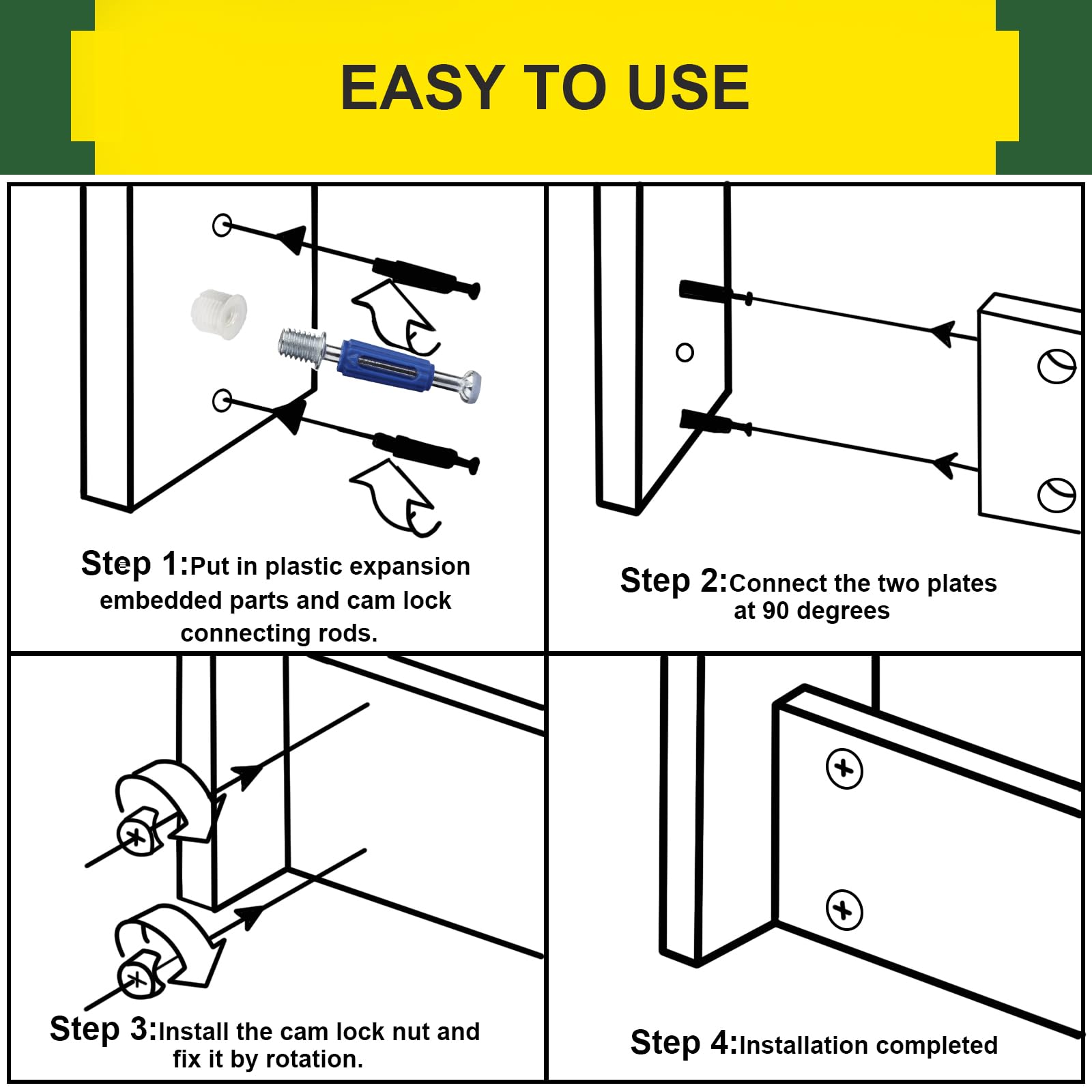 EASY TO USE

Step 1:Put in plastic expansion embedded parts and cam lock connecting rods.

Step 2:Connect the two plates at 90 degrees

Step 3:Install the cam lock nut and fix it by rotation.

Step 4:Installation completed