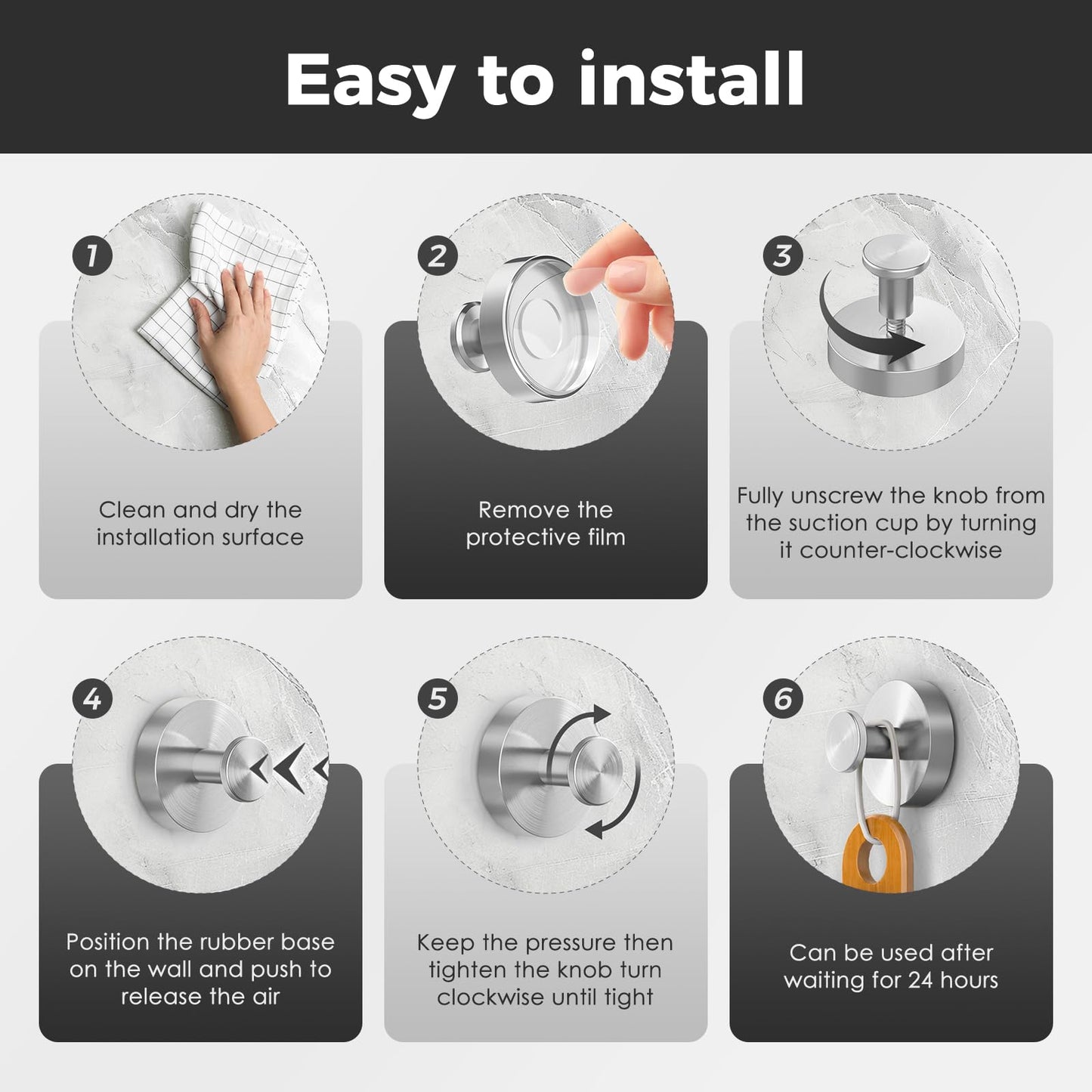 Easy to install

1

Clean and dry the installation surface

2

Remove the protective film

3

Fully unscrew the knob from the suction cup by turning it counter-clockwise

4

Position the rubber base on the wall and push to release the air

5

Keep the pressure then tighten the knob turn clockwise until tight

6

Can be used after waiting for 24 hours