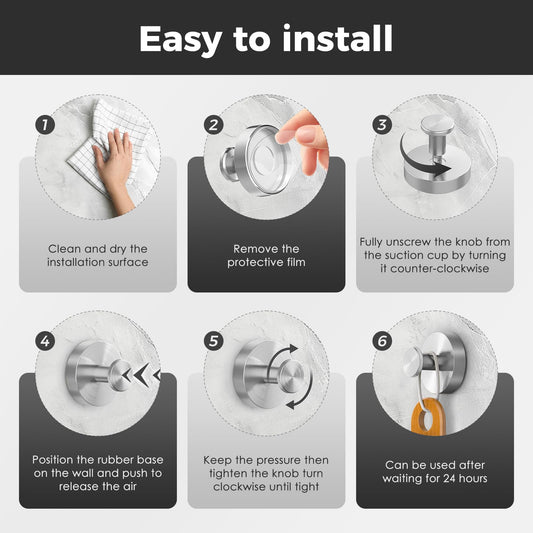 Easy to install

1

Clean and dry the installation surface

2

Remove the protective film

3

Fully unscrew the knob from the suction cup by turning it counter-clockwise

4

Position the rubber base on the wall and push to release the air

5

Keep the pressure then tighten the knob turn clockwise until tight

6

Can be used after waiting for 24 hours