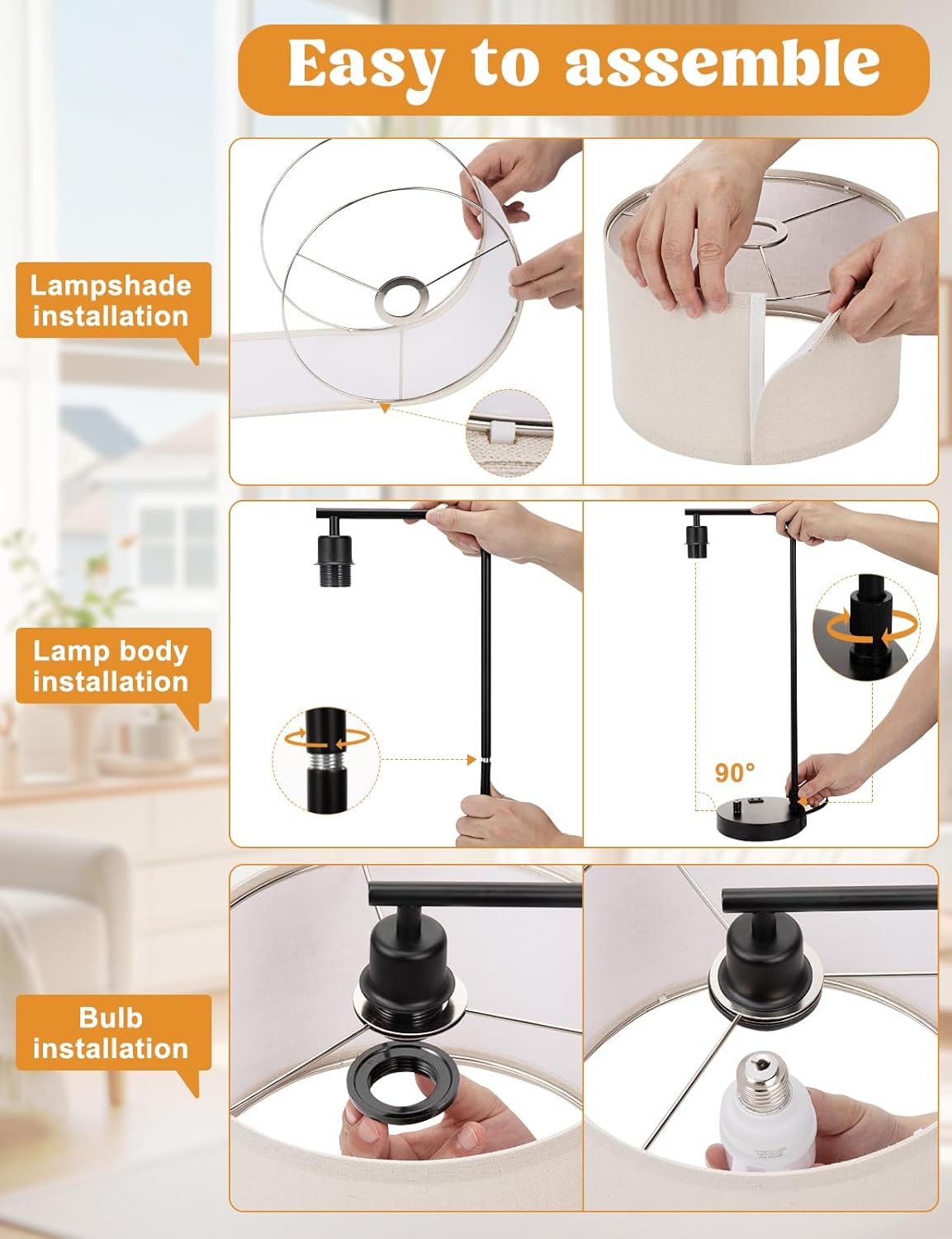 Easy to assemble

Lampshade installation

Lamp body installation

90°

Bulb installation