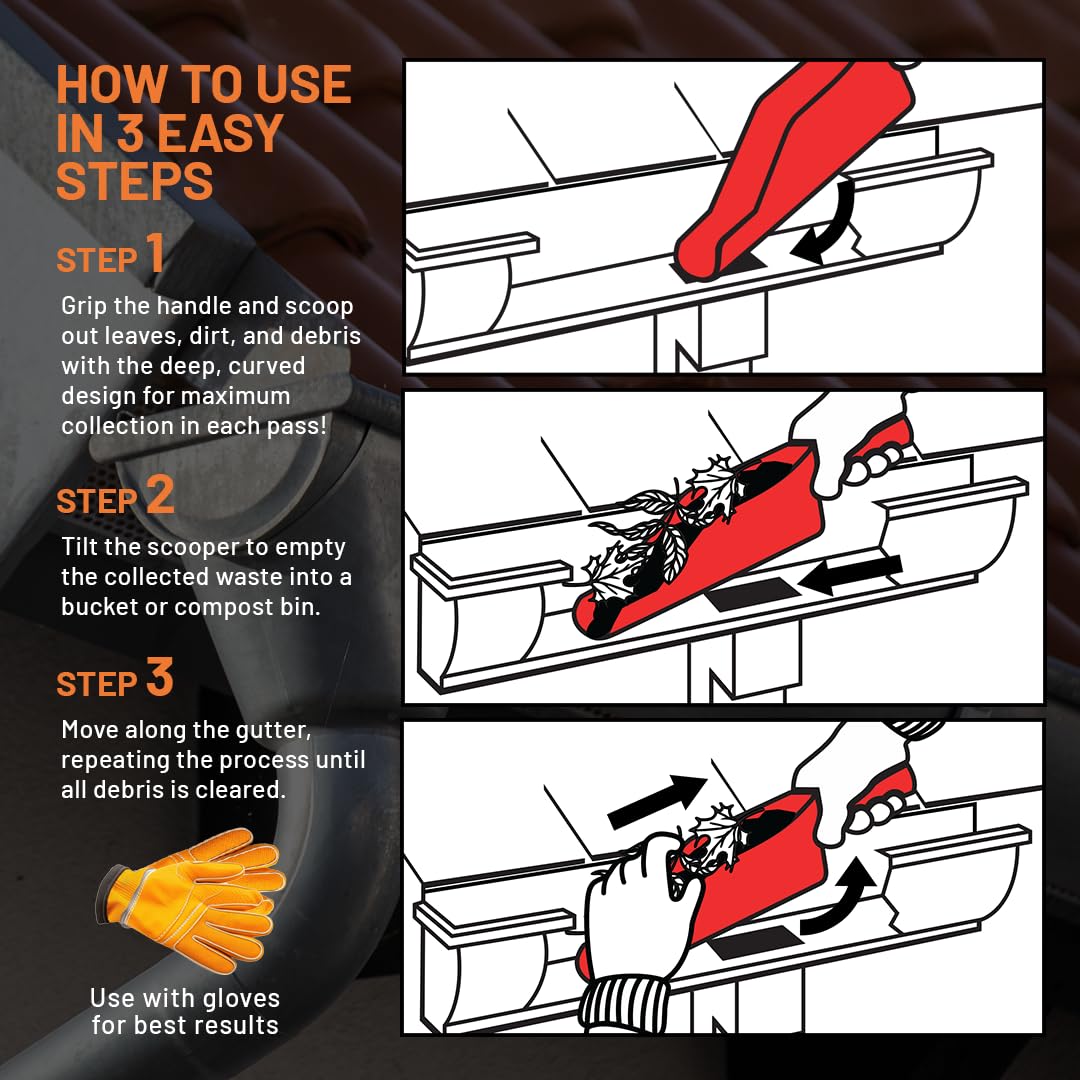 HOW TO USE IN 3 EASY STEPS

STEP 1

Grip the handle and scoop out leaves, dirt, and debris with the deep, curved design for maximum collection in each pass!

STEP 2

Tilt the scooper to empty the collected waste into a bucket or compost bin.

STEP 3

Move along the gutter, repeating the process until all debris is cleared.

Use with gloves for best results