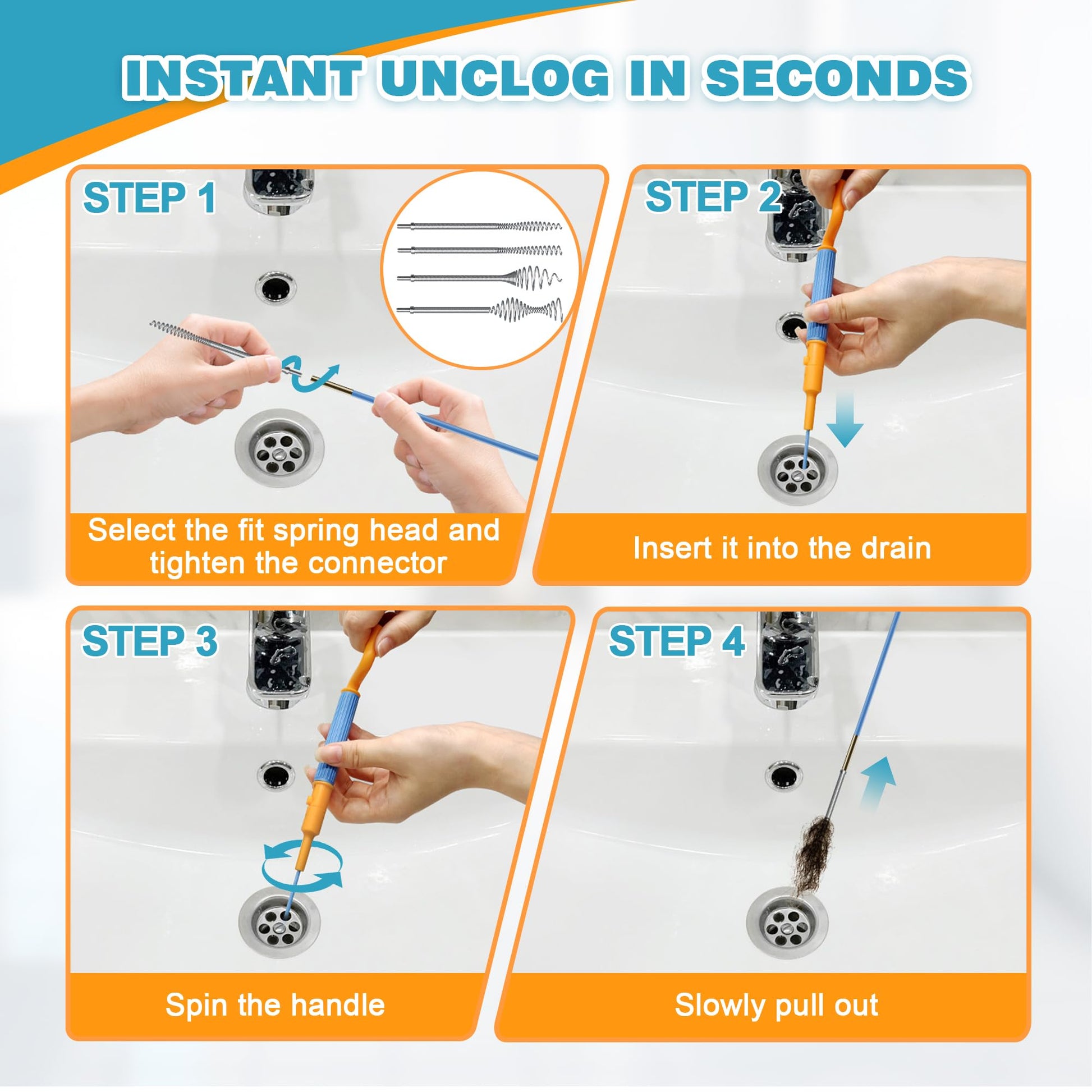 INSTANT UNCLOG IN SECONDS

STEP 1

Select the fit spring head and tighten the connector

STEP 2

Insert it into the drain

STEP 3

Spin the handle

STEP 4

Slowly pull out