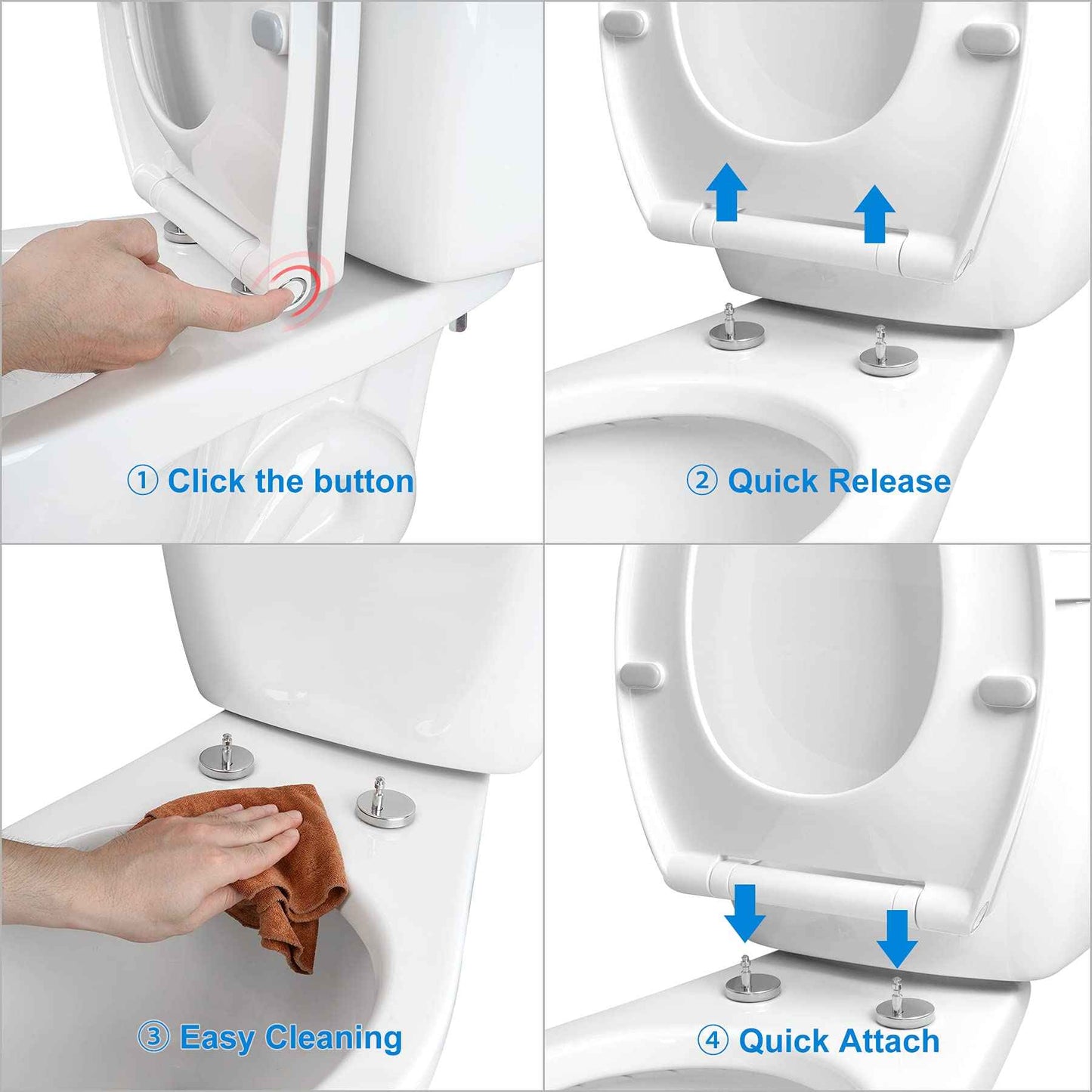 ① Click the button

② Quick Release

③ Easy Cleaning

④ Quick Attach