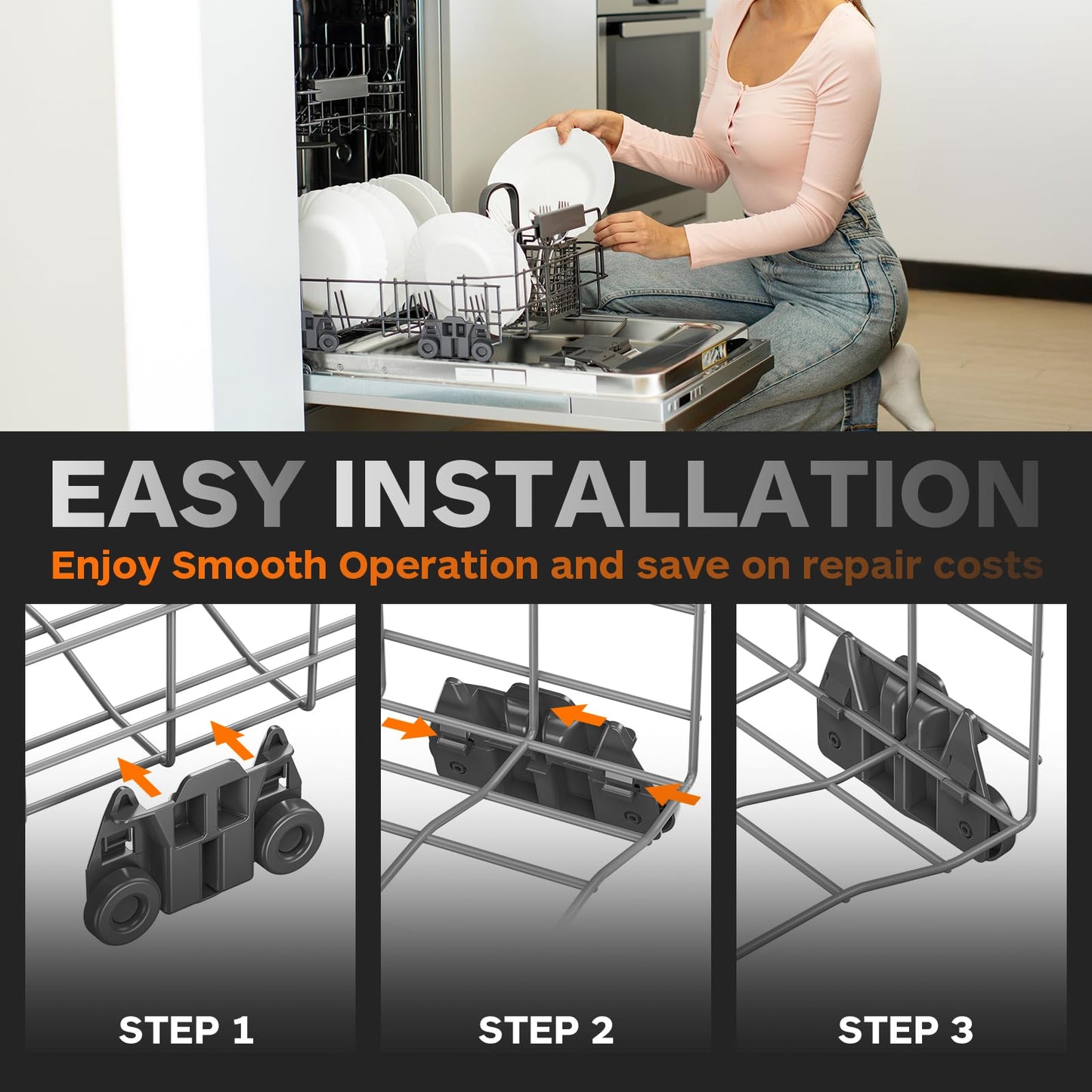 EASY INSTALLATION

Enjoy Smooth Operation and save on repair costs

STEP 1

STEP 2

STEP 3