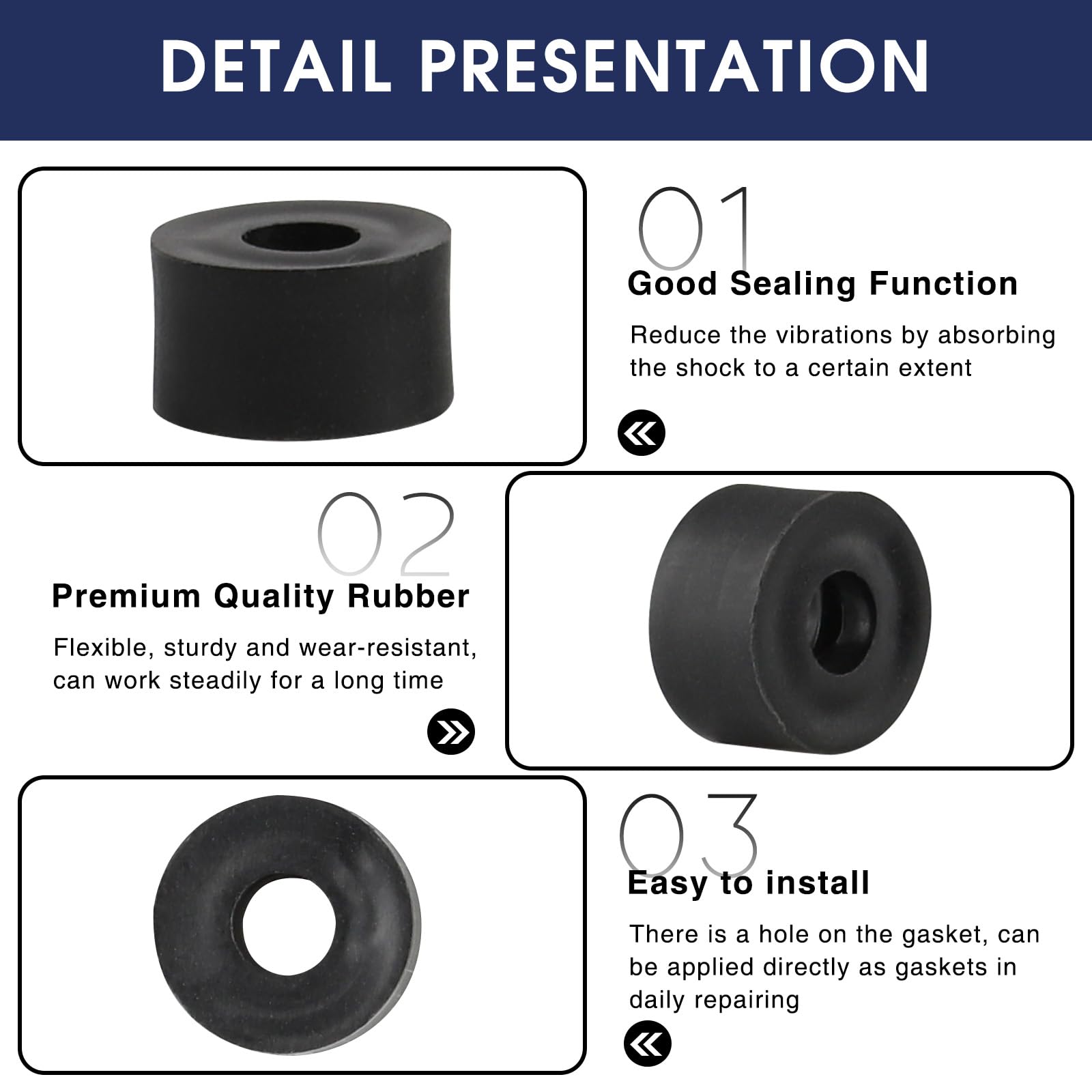 DETAIL PRESENTATION

01

Good Sealing Function

Reduce the vibrations by absorbing the shock to a certain extent

02

Premium Quality Rubber

Flexible, sturdy and wear-resistant, can work steadily for a long time

03

Easy to install

There is a hole on the gasket, can be applied directly as gaskets in daily repairing