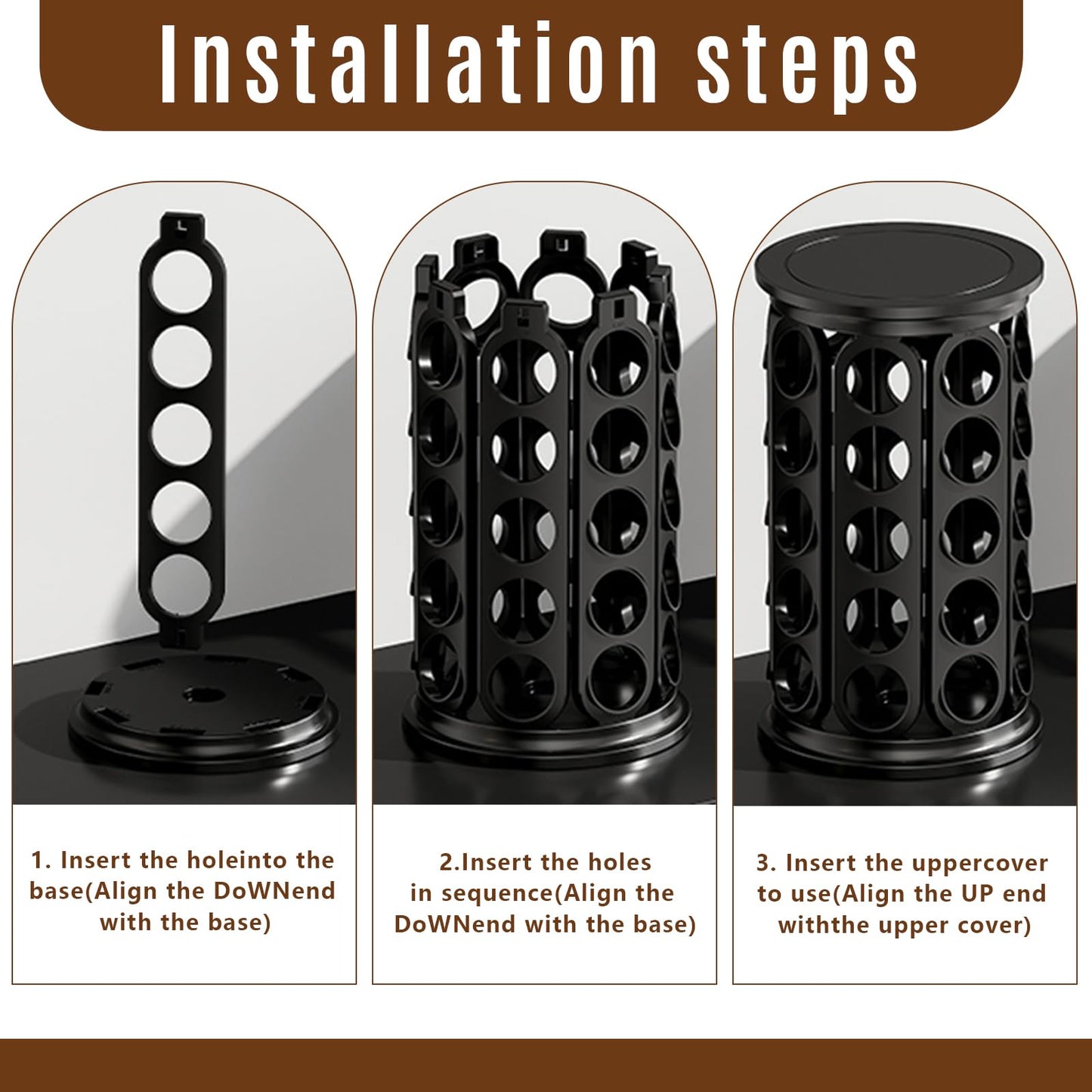 Installation steps

1. Insert the holeinto the base(Align the DoWNend with the base)

2.Insert the holes in sequence(Align the DoWNend with the base)

3. Insert the uppercover to use(Align the UP end withthe upper cover)