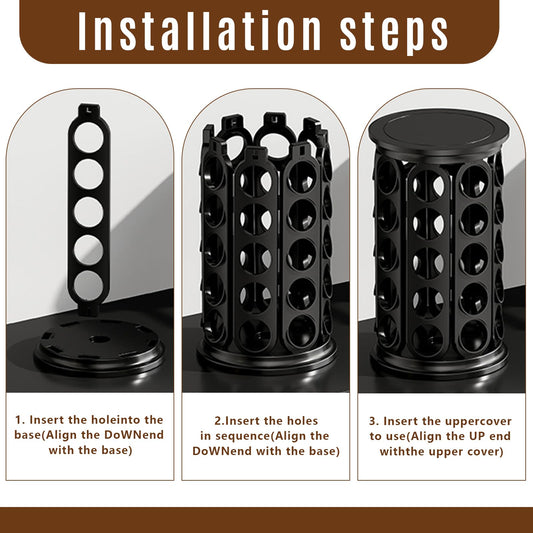 Installation steps

1. Insert the holeinto the base(Align the DoWNend with the base)

2.Insert the holes in sequence(Align the DoWNend with the base)

3. Insert the uppercover to use(Align the UP end withthe upper cover)