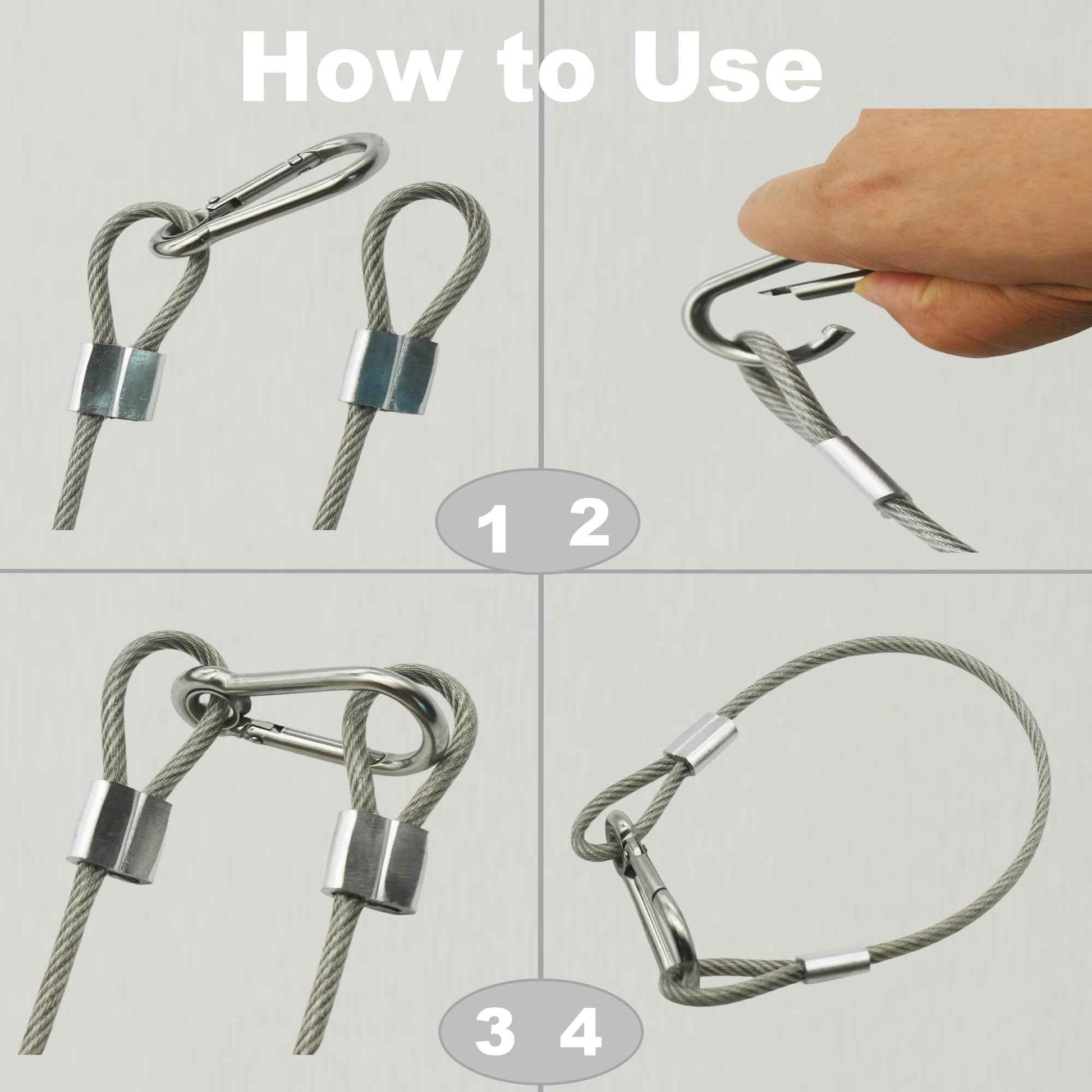 How to Use

1 2

3 4